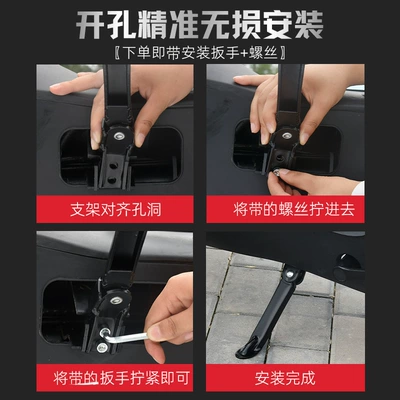 开孔精准无损安装

〖下单即带安装扳手+螺丝〗

支架对齐孔洞

将带的螺丝拧进去

将带的扳手拧紧即可

安装完成