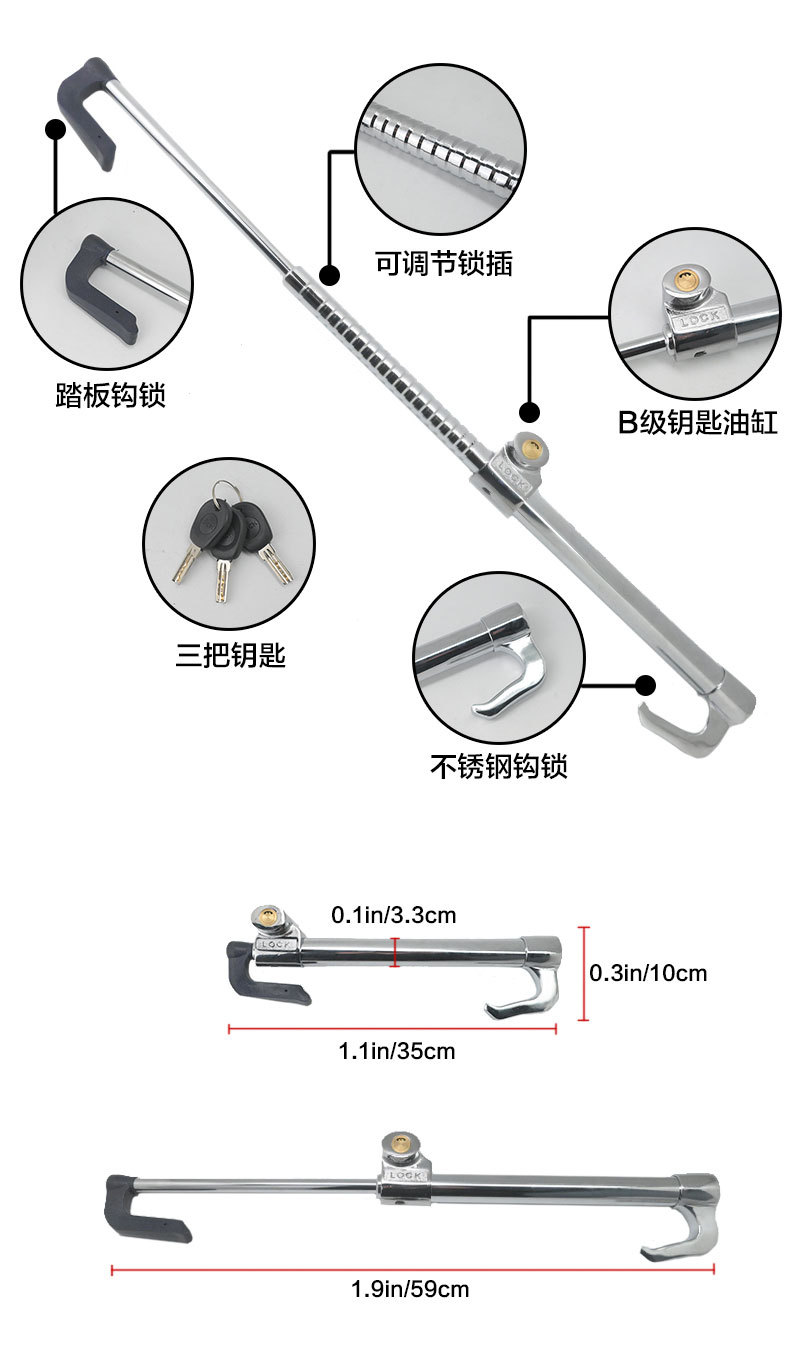 可调节锁插

踏板钩锁

LOCK

B级钥匙油缸

LOCK

三把钥匙

不锈钢钩锁

0.1in/3.3cm

LOCK

0.3in/10cm

1.1in/35cm

LOCK

1.9in/59cm