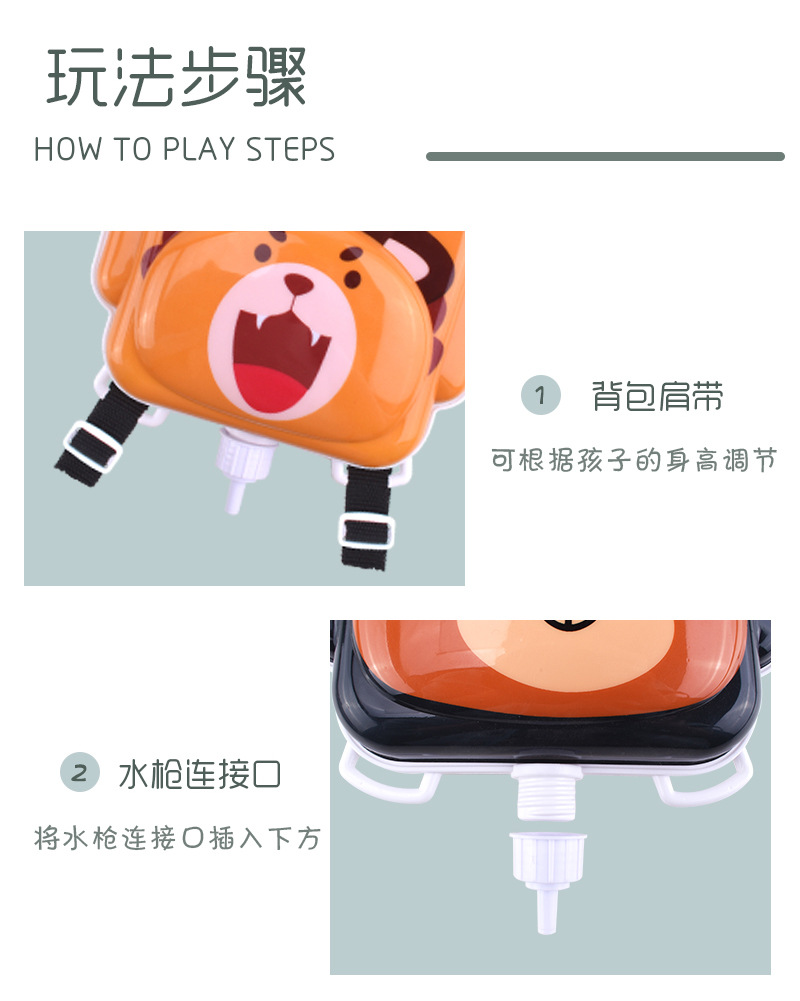 玩法步骤

HOW TO PLAY STEPS

1 背包肩带

可根据孩子的身高调节

2 水枪连接口

将水枪连接口插入下方