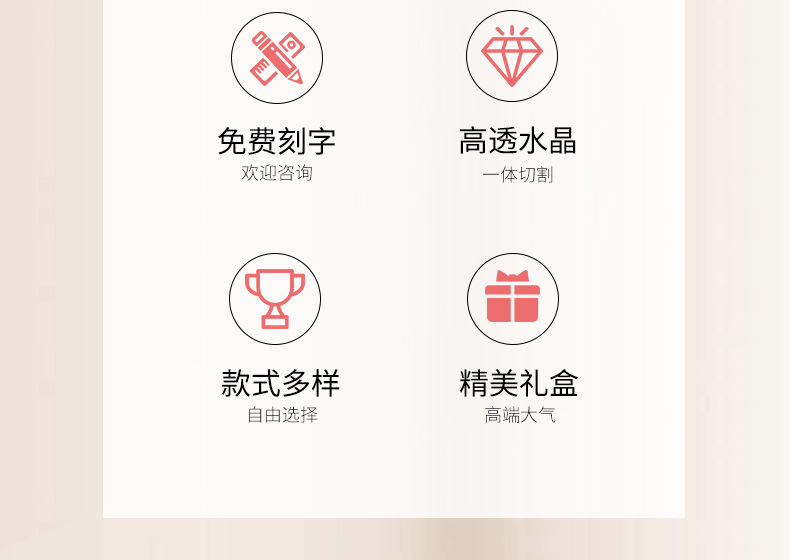 免费刻字
欢迎咨询

高透水晶
一体切割

款式多样
自由选择

精美礼盒
高端大气