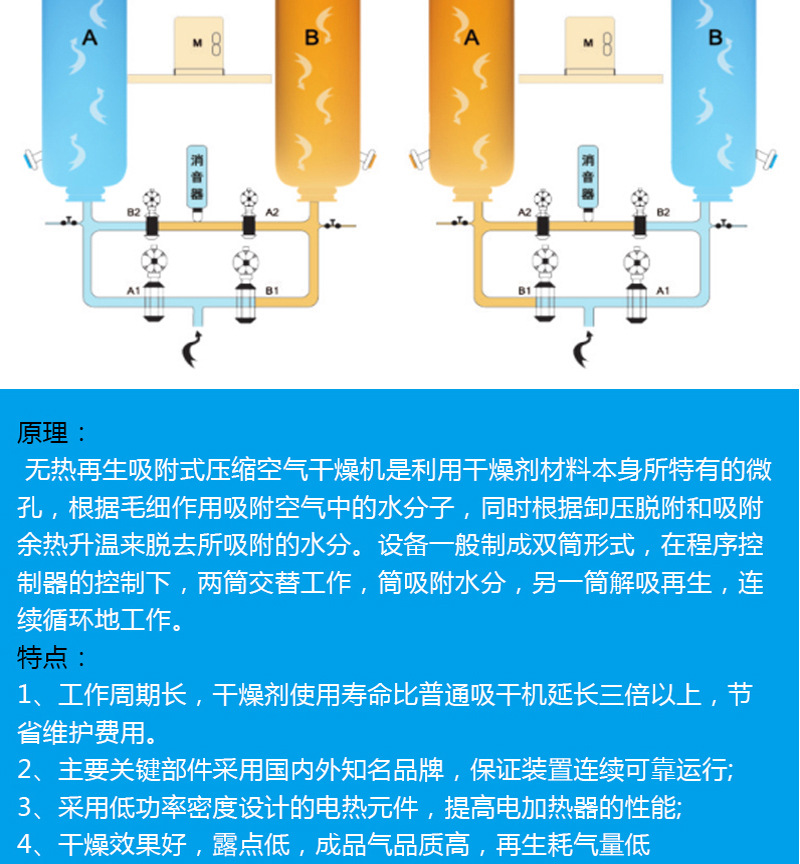 A

M

B

消音器

B2

A2

A1

B1

A

M

B

消音器

A2

B2

B1

A1

原理：
无热再生吸附式压缩空气干燥机是利用干燥剂材料本身所特有的微孔，根据毛细作用吸附空气中的水分子，同时根据卸压脱附和吸附余热升温来脱去所吸附的水分。设备一般制成双筒形式，在程序控制器的控制下，两筒交替工作，筒吸附水分，另一筒解吸再生，连续循环地工作。
特点：
1、工作周期长，干燥剂使用寿命比普通吸干机延长三倍以上，节省维护费用。
2、主要关键部件采用国内外知名品牌，保证装置连续可靠运行;
3、采用低功率密度设计的电热元件，提高电加热器的性能;
4、干燥效果好，露点低，成品气品质高，再生耗气量低