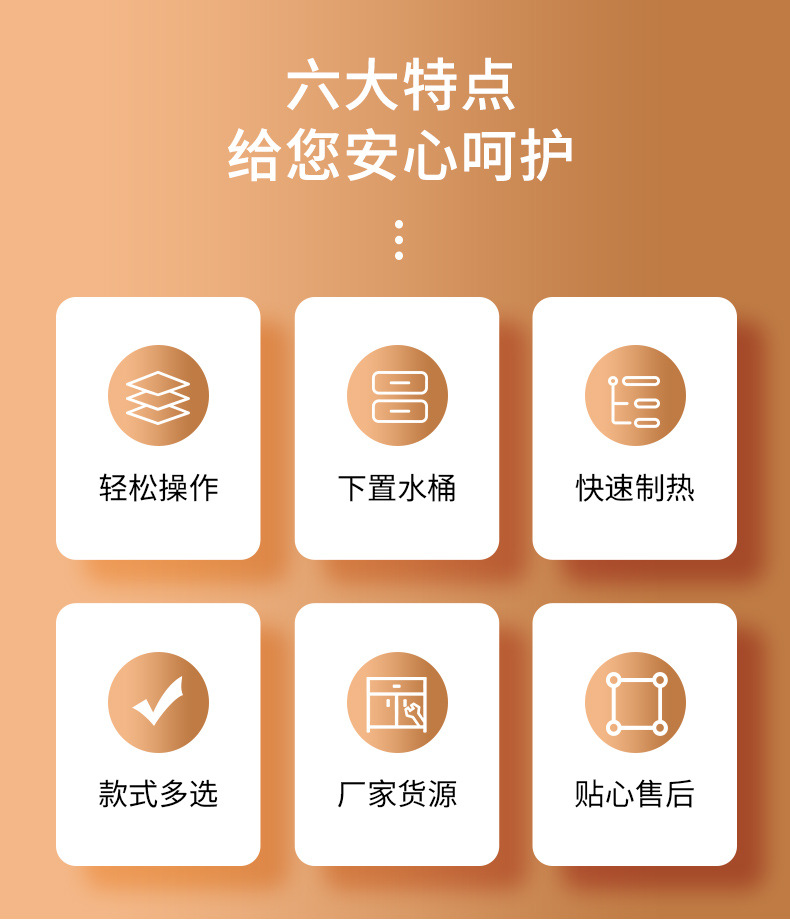 六大特点
给您安心呵护

轻松操作

下置水桶

快速制热

款式多选

厂家货源

贴心售后