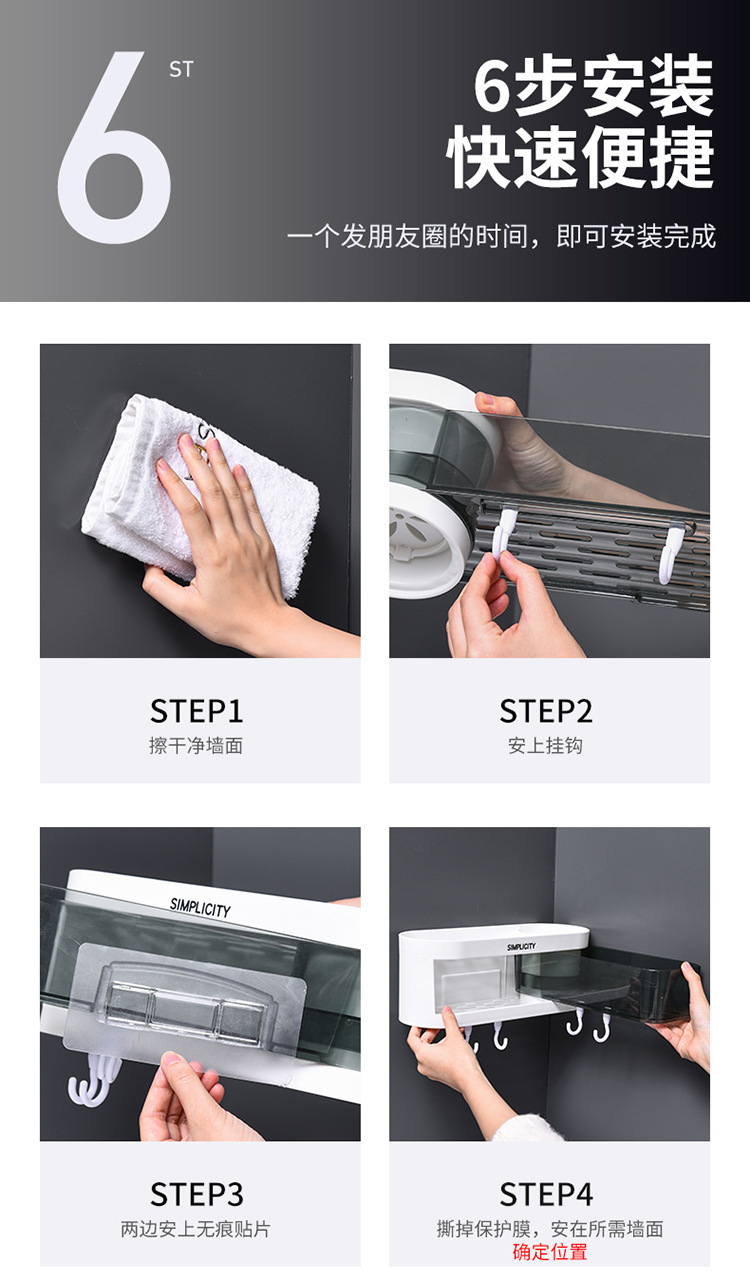 6 ST

6步安装
快速便捷

一个发朋友圈的时间，即可安装完成

STEP1
擦干净墙面

STEP2
安上挂钩

SIMPLICITY

STEP3
两边安上无痕贴片

SIMPLICITY

STEP4
撕掉保护膜，安在所需墙面
确定位置