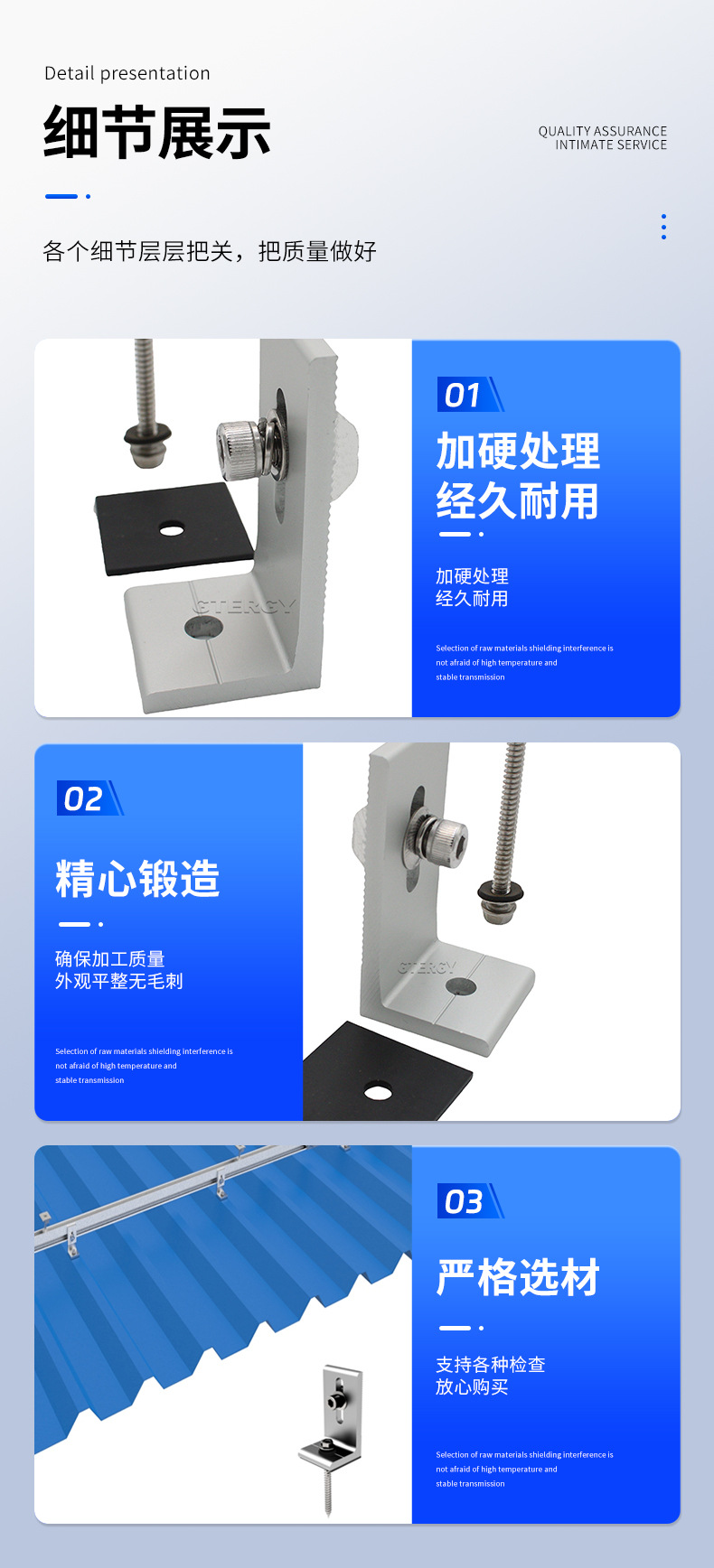 Detail presentation

细节展示

QUALITY ASSURANCE
INTIMATE SERVICE

各个细节层层把关，把质量做好

GTERGY

01

加硬处理
经久耐用

加硬处理
经久耐用

Selection of raw materials shielding interference is not afraid of high temperature and stable transmission

02

精心锻造

确保加工质量
外观平整无毛刺

Selection of raw materials shielding interference is not afraid of high temperature and stable transmission

GTERGY

03

严格选材

支持各种检查
放心购买

Selection of raw materials shielding interference is not afraid of high temperature and stable transmission