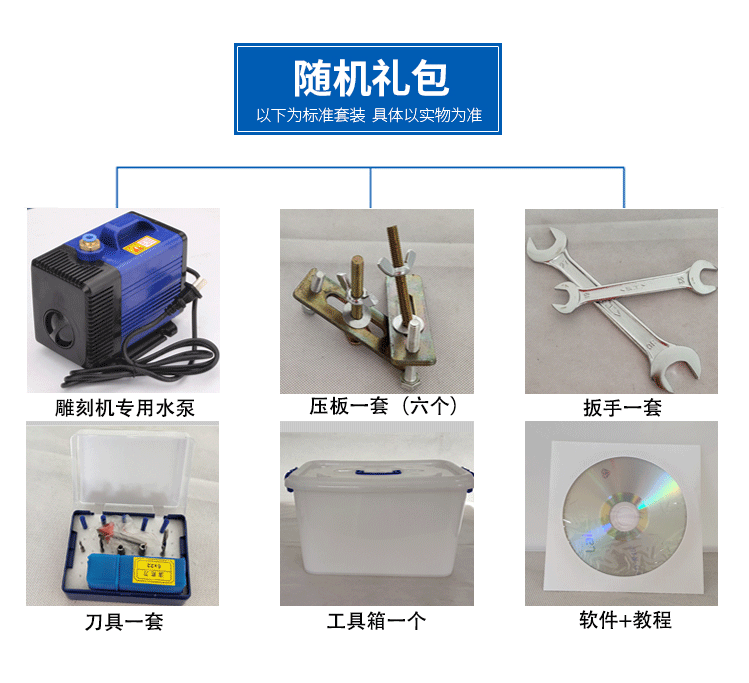 随机礼包
以下为标准套装 具体以实物为准

雕刻机专用水泵

压板一套（六个）

扳手一套

刀具一套

工具箱一个

软件+教程