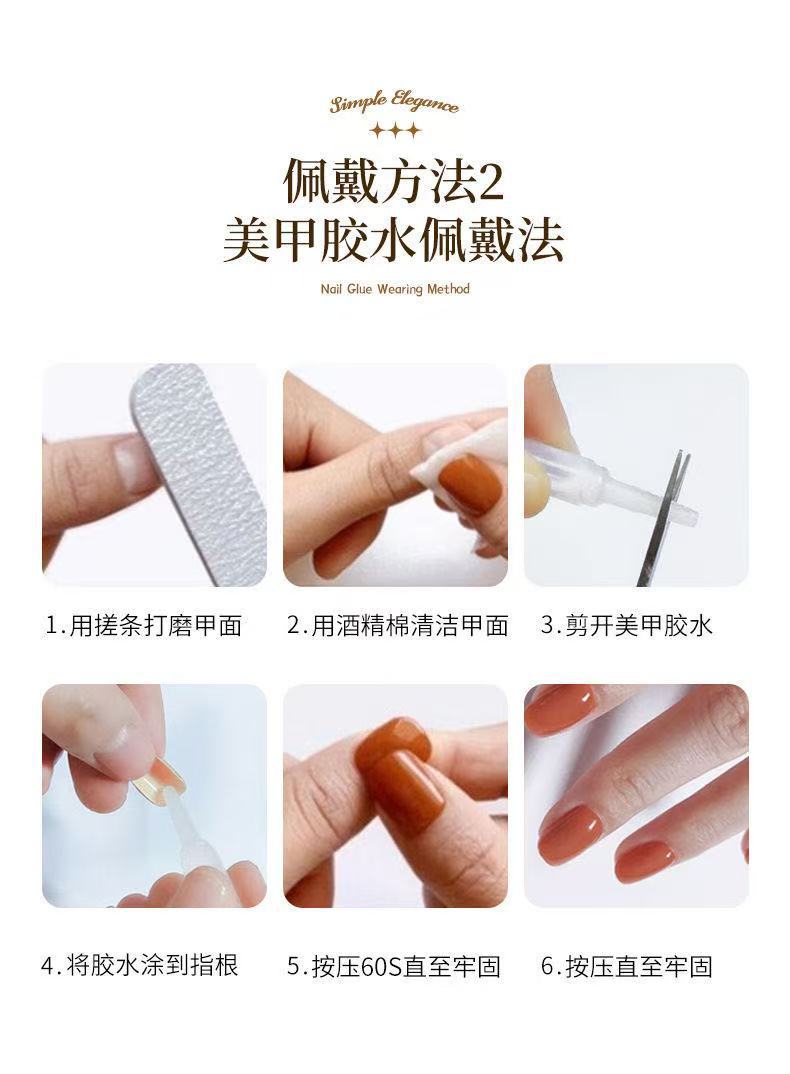 Simple Elegance

佩戴方法2
美甲胶水佩戴法

Nail Glue Wearing Method

1.用搓条打磨甲面

2.用酒精棉清洁甲面

3.剪开美甲胶水

4.将胶水涂到指根

5.按压60S直至牢固

6.按压直至牢固