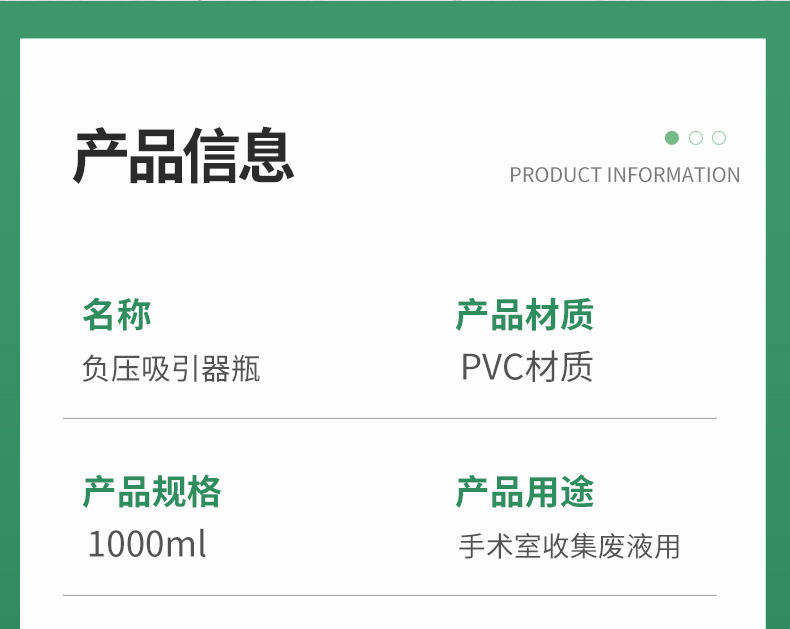 产品信息

PRODUCT INFORMATION

名称
负压吸引器瓶

产品材质
PVC材质

产品规格
1000ml

产品用途
手术室收集废液用