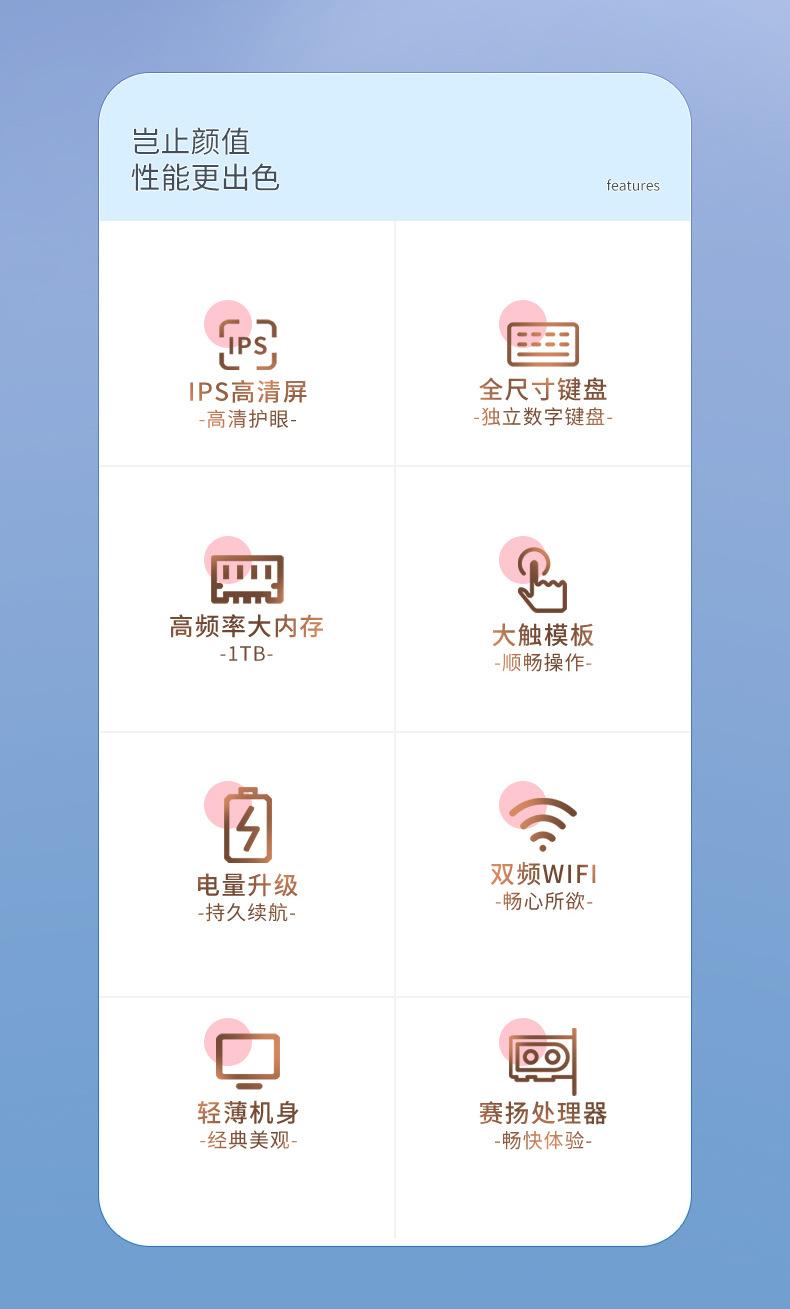 岂止颜值
性能更出色

features

IPS

IPS高清屏
-高清护眼-

全尺寸键盘
-独立数字键盘-

高频率大内存
-1TB-

大触模板
-顺畅操作-

电量升级
-持久续航-

双频WIFI
-畅心所欲-

轻薄机身
-经典美观-

赛扬处理器
-畅快体验-