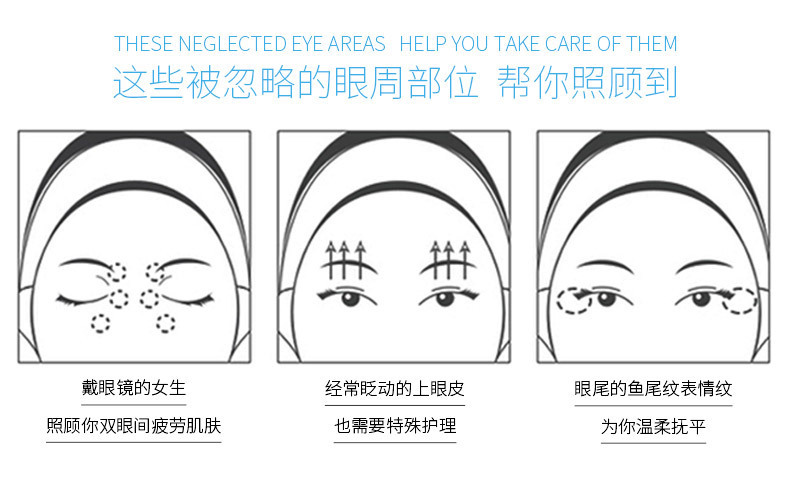 THESE NEGLECTED EYE AREAS HELP YOU TAKE CARE OF THEM
这些被忽略的眼周部位 帮你照顾到

戴眼镜的女生
照顾你双眼间疲劳肌肤

经常眨动的上眼皮
也需要特殊护理

眼尾的鱼尾纹表情纹
为你温柔抚平