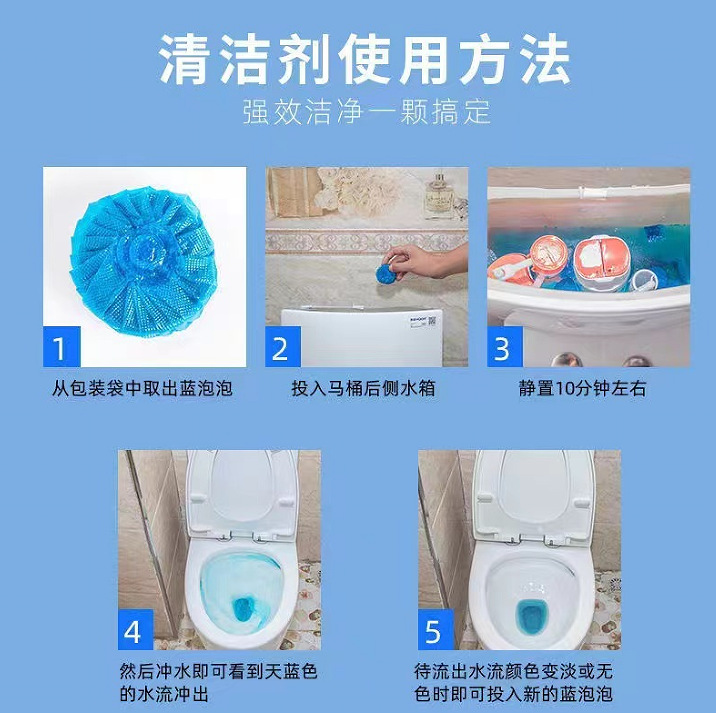 清洁剂使用方法
强效洁净一颗搞定

1
从包装袋中取出蓝泡泡

2
投入马桶后侧水箱

3
静置10分钟左右

4
然后冲水即可看到天蓝色的水流冲出

5
待流出水流颜色变淡或无色时即可投入新的蓝泡泡