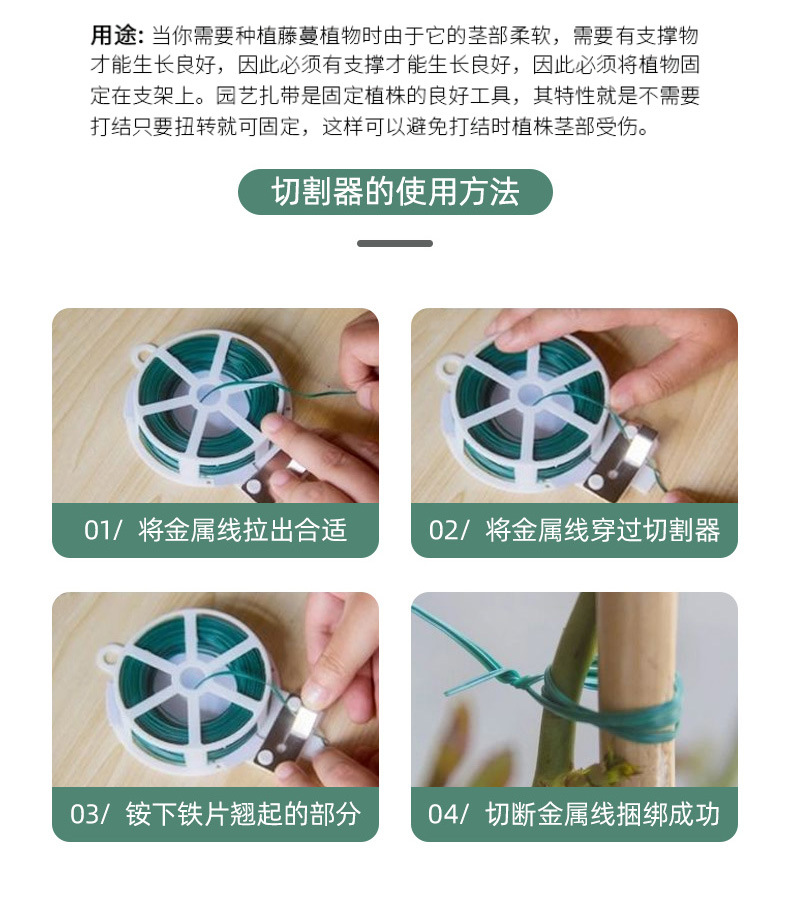 用途: 当你需要种植藤蔓植物时由于它的茎部柔软，需要有支撑物才能生长良好，因此必须有支撑才能生长良好，因此必须将植物固定在支架上。园艺扎带是固定植株的良好工具，其特性就是不需要打结只要扭转就可固定，这样可以避免打结时植株茎部受伤。

切割器的使用方法

01/ 将金属线拉出合适

02/ 将金属线穿过切割器

03/ 铵下铁片翘起的部分

04/ 切断金属线捆绑成功