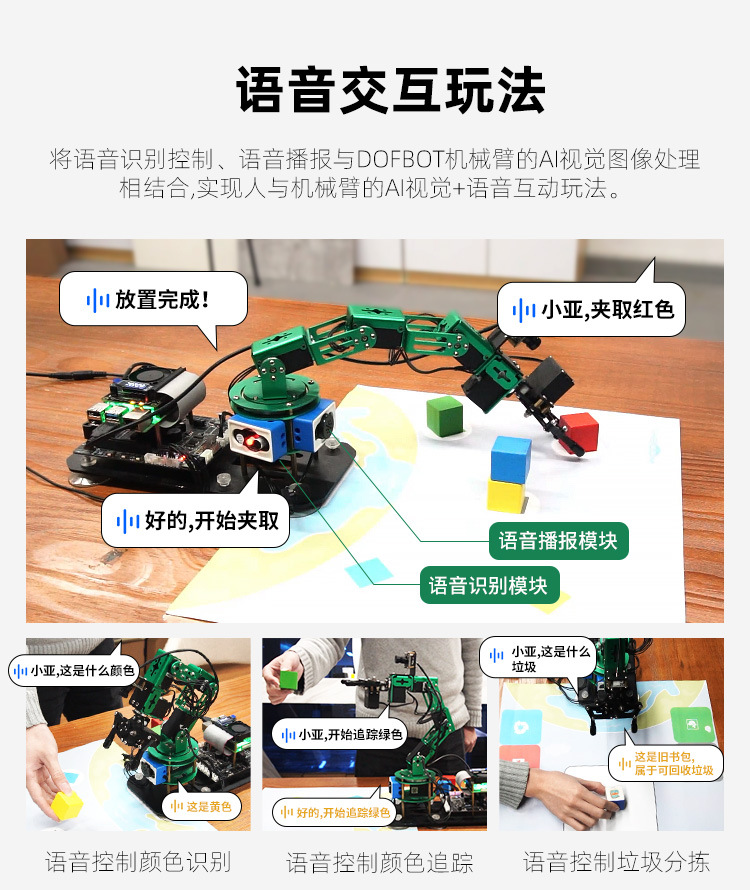 语音交互玩法

将语音识别控制、语音播报与DOFBOT机械臂的AI视觉图像处理相结合,实现人与机械臂的AI视觉+语音互动玩法。

放置完成!

小亚,夹取红色

好的,开始夹取

语音播报模块

语音识别模块

小亚,这是什么颜色

这是黄色

小亚,开始追踪绿色

好的,开始追踪绿色

小亚,这是什么垃圾

这是旧书包,属于可回收垃圾

语音控制颜色识别

语音控制颜色追踪

语音控制垃圾分拣