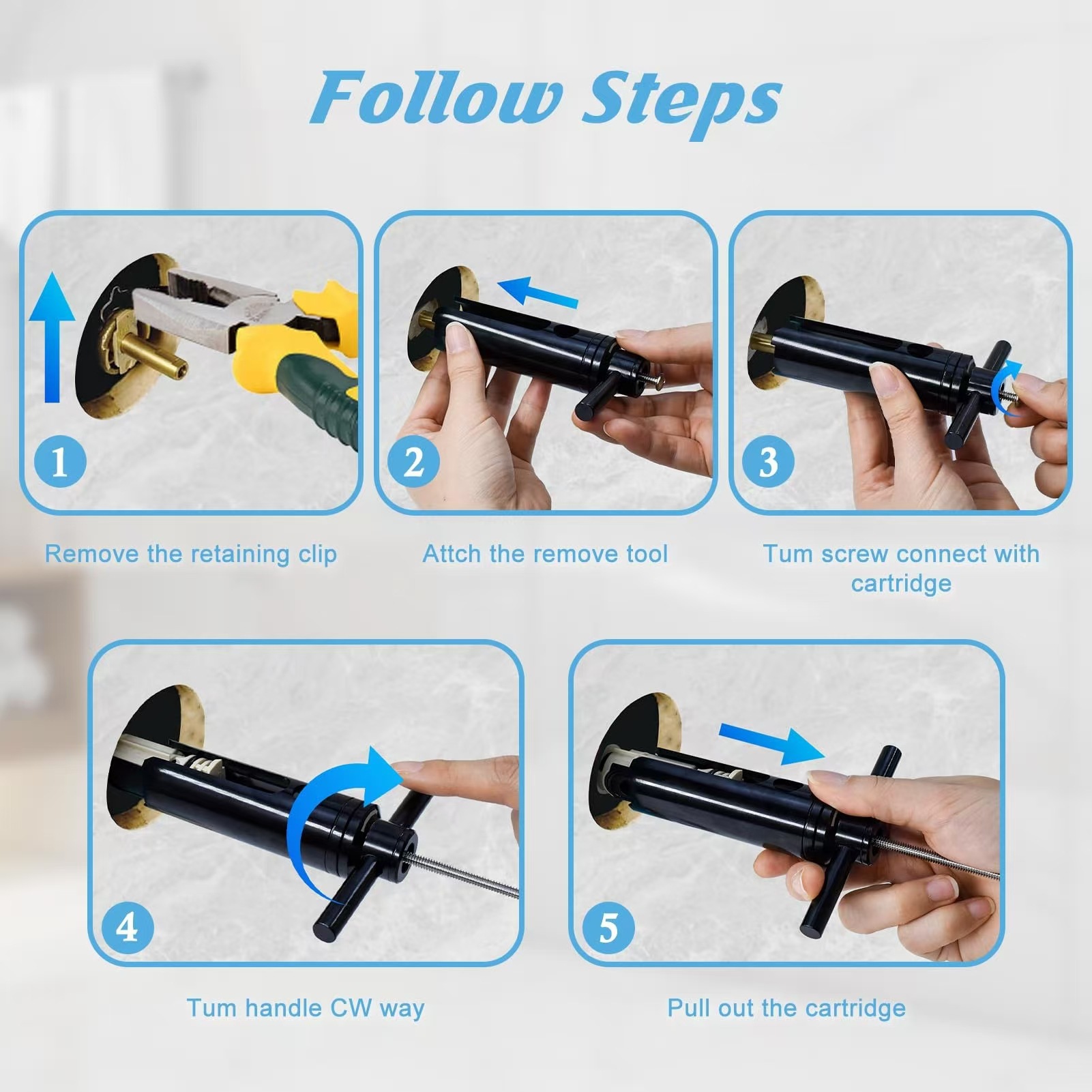 Follow Steps

1

Remove the retaining clip

2

Attch the remove tool

3

Tum screw connect with cartridge

4

Tum handle CW way

5

Pull out the cartridge