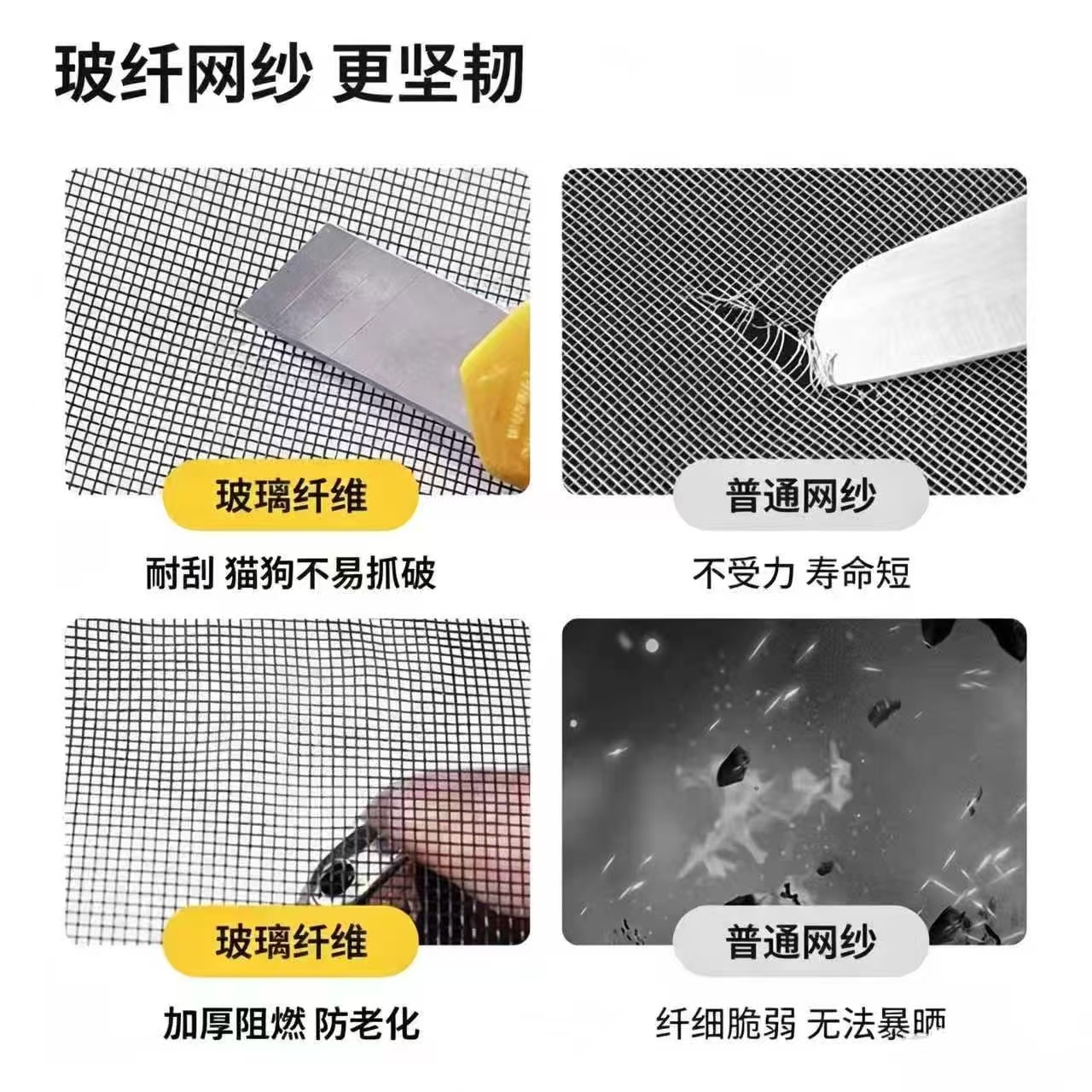 玻纤网纱 更坚韧

玻璃纤维

耐刮 猫狗不易抓破

普通网纱

不受力 寿命短

玻璃纤维

加厚阻燃 防老化

普通网纱

纤细脆弱 无法暴晒