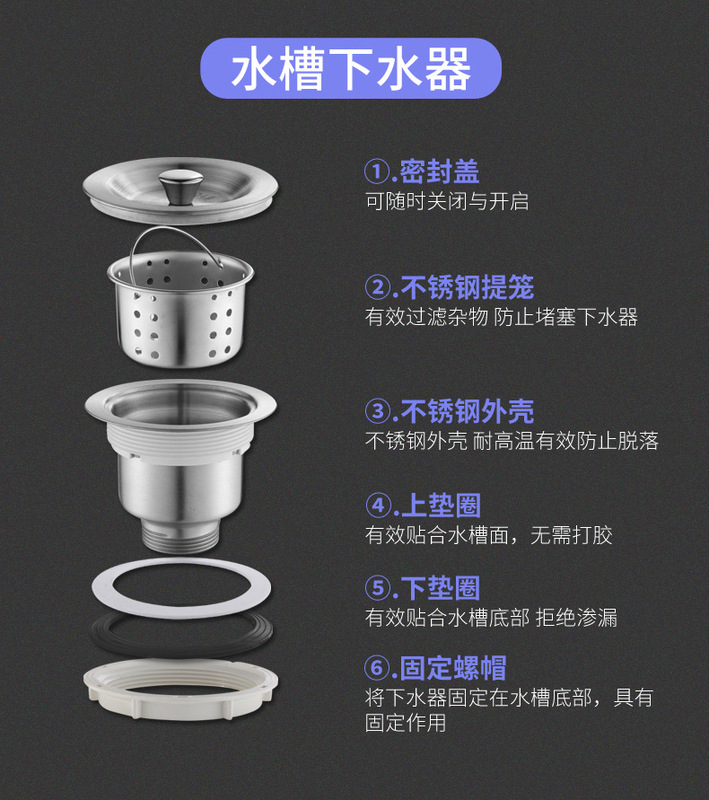 水槽下水器

①.密封盖
可随时关闭与开启

②.不锈钢提笼
有效过滤杂物 防止堵塞下水器

③.不锈钢外壳
不锈钢外壳 耐高温有效防止脱落

④.上垫圈
有效贴合水槽面，无需打胶

⑤.下垫圈
有效贴合水槽底部 拒绝渗漏

⑥.固定螺帽
将下水器固定在水槽底部，具有固定作用