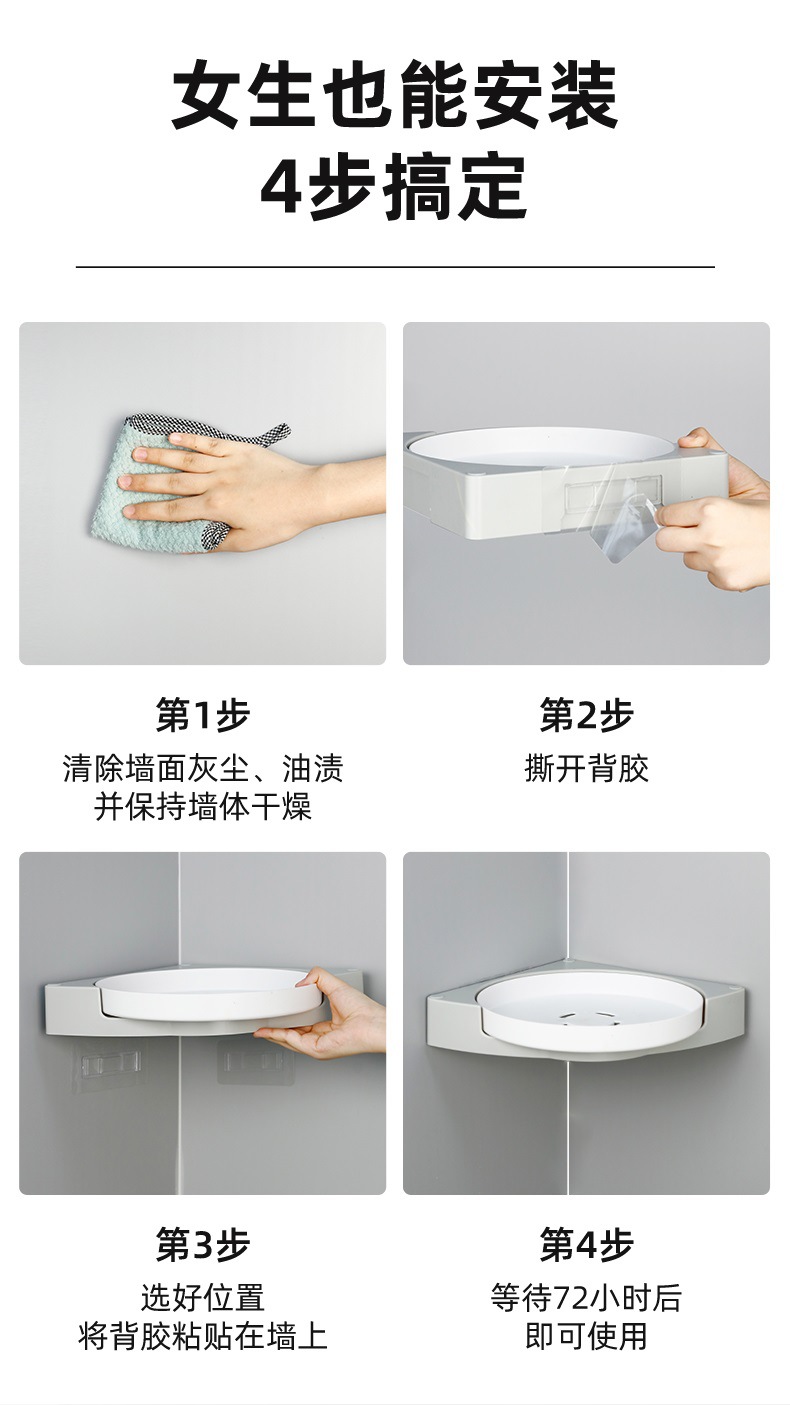 女生也能安装
4步搞定

第1步
清除墙面灰尘、油渍
并保持墙体干燥

第2步
撕开背胶

第3步
选好位置
将背胶粘贴在墙上

第4步
等待72小时后
即可使用