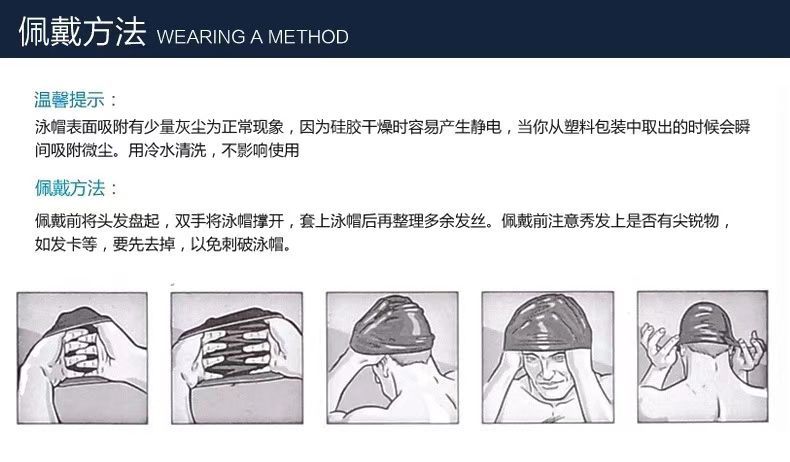 佩戴方法 WEARING A METHOD

温馨提示：
泳帽表面吸附有少量灰尘为正常现象，因为硅胶干燥时容易产生静电，当你从塑料包装中取出的时候会瞬间吸附微尘。用冷水清洗，不影响使用

佩戴方法：
佩戴前将头发盘起，双手将泳帽撑开，套上泳帽后再整理多余发丝。佩戴前注意秀发上是否有尖锐物，如发卡等，要先去掉，以免刺破泳帽。