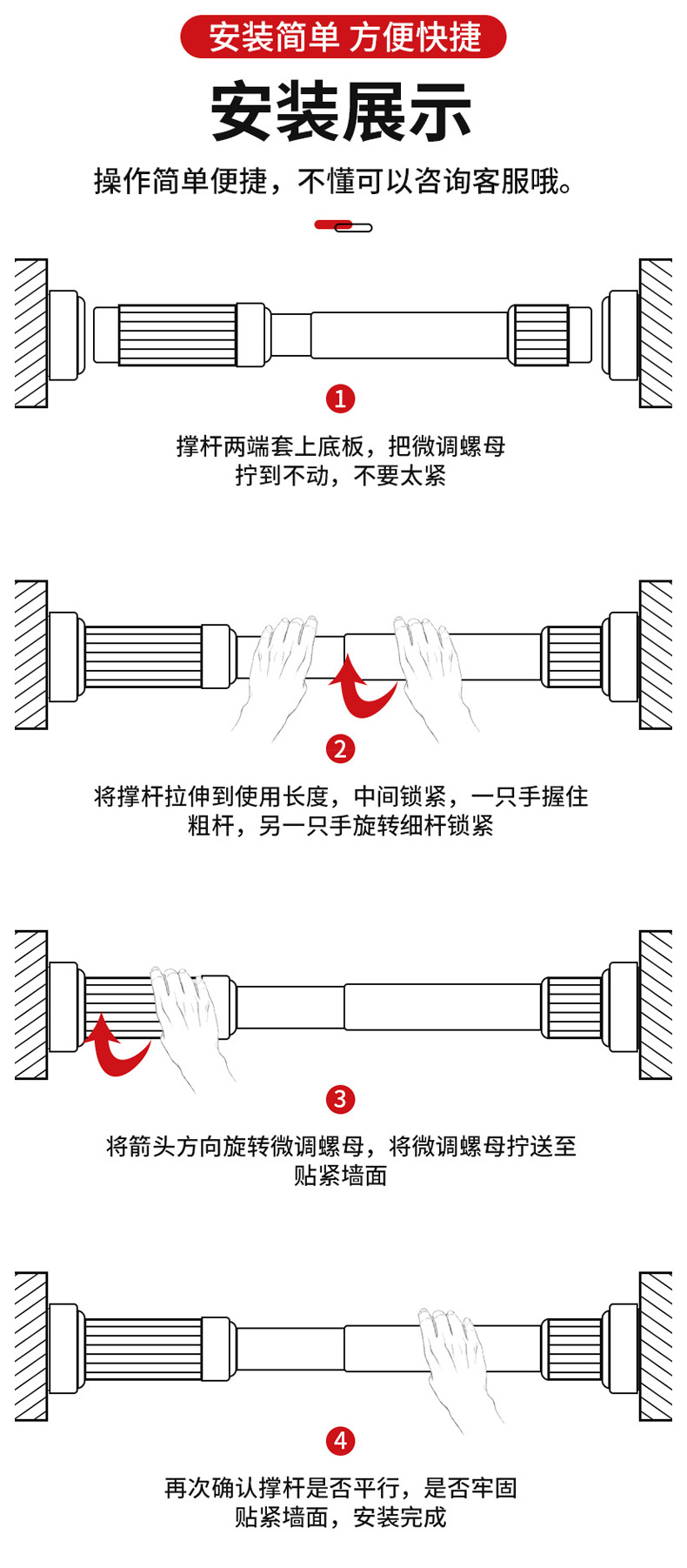 安装简单 方便快捷

安装展示

操作简单便捷，不懂可以咨询客服哦。

1

撑杆两端套上底板，把微调螺母拧到不动，不要太紧

2

将撑杆拉伸到使用长度，中间锁紧，一只手握住粗杆，另一只手旋转细杆锁紧

3

将箭头方向旋转微调螺母，将微调螺母拧送至贴紧墙面

4

再次确认撑杆是否平行，是否牢固贴紧墙面，安装完成