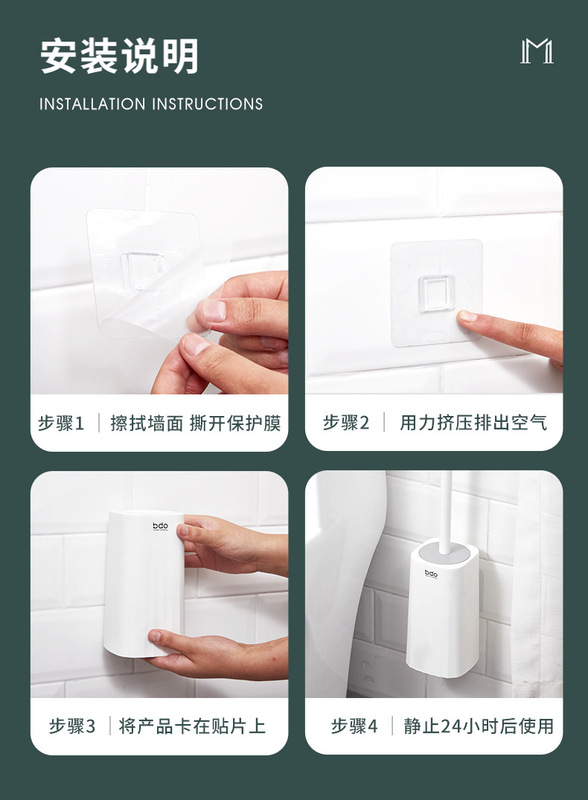 安装说明

INSTALLATION INSTRUCTIONS

M

步骤1 | 擦拭墙面 撕开保护膜

步骤2 | 用力挤压排出空气

bdo

步骤3 | 将产品卡在贴片上

bdo

步骤4 | 静止24小时后使用