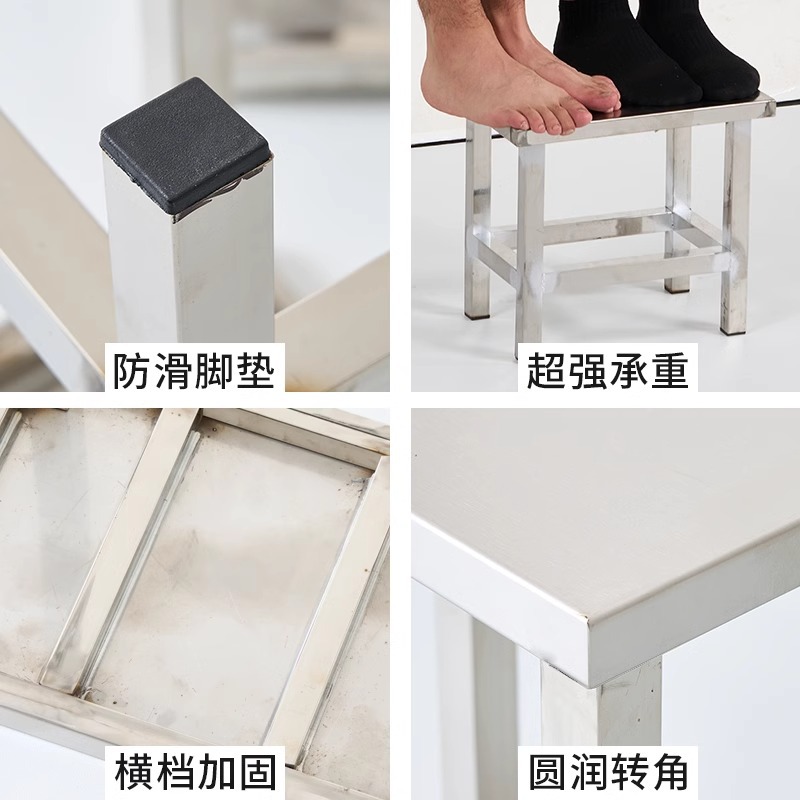 防滑脚垫

超强承重

横档加固

圆润转角