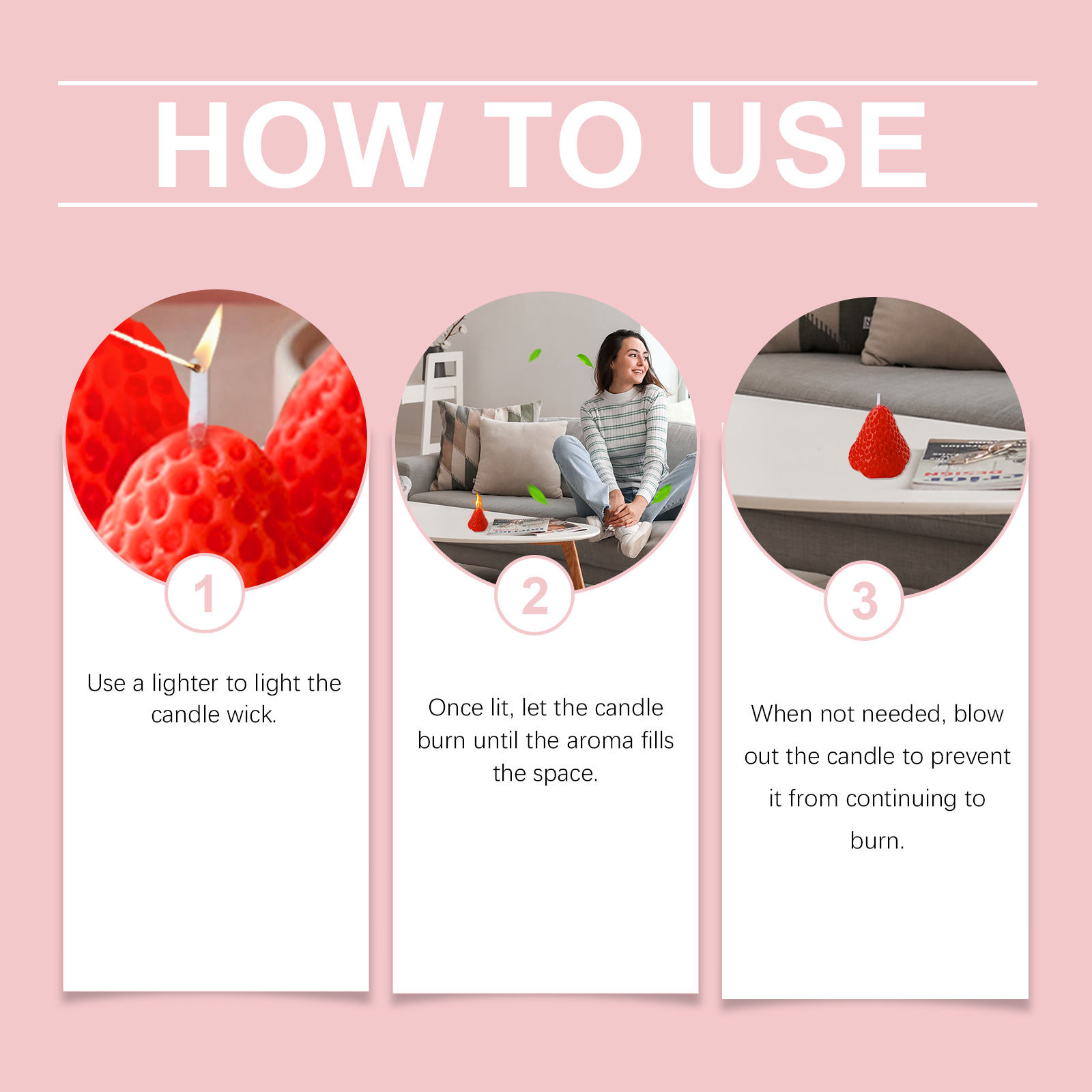 HOW TO USE

1

Use a lighter to light the candle wick.

2

Once lit, let the candle burn until the aroma fills the space.

3

When not needed, blow out the candle to prevent it from continuing to burn.