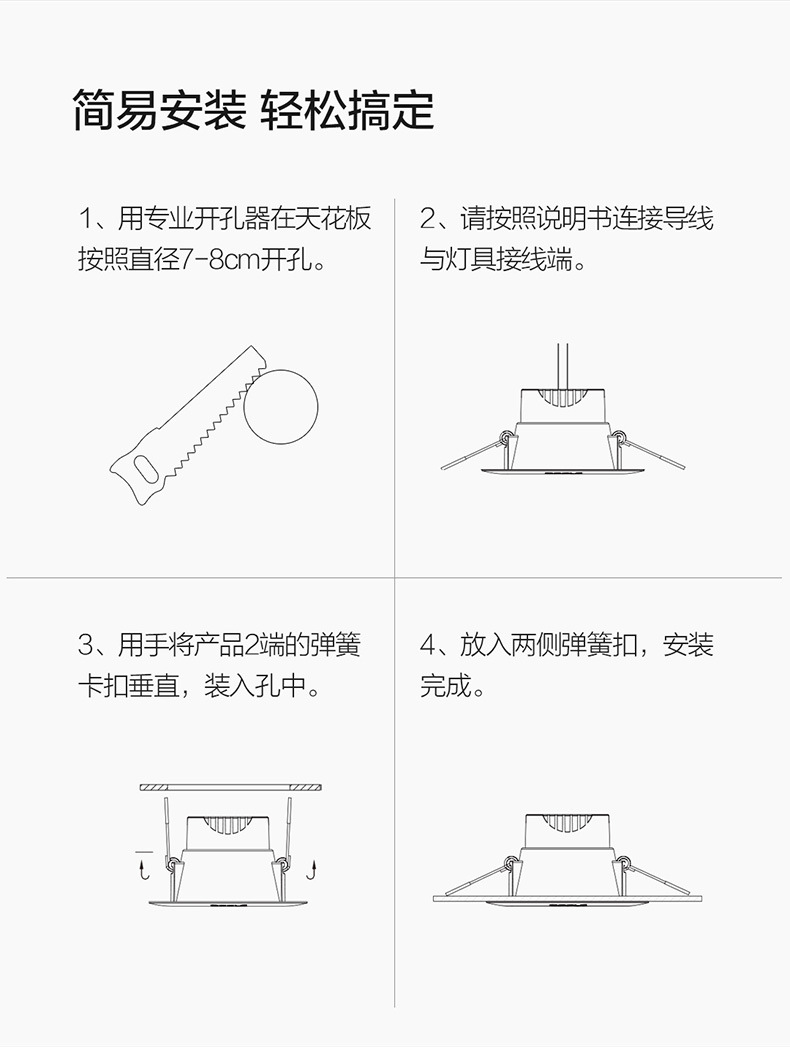 简易安装 轻松搞定

1、用专业开孔器在天花板按照直径7-8cm开孔。

2、请按照说明书连接导线与灯具接线端。

3、用手将产品2端的弹簧卡扣垂直，装入孔中。

4、放入两侧弹簧扣，安装完成。