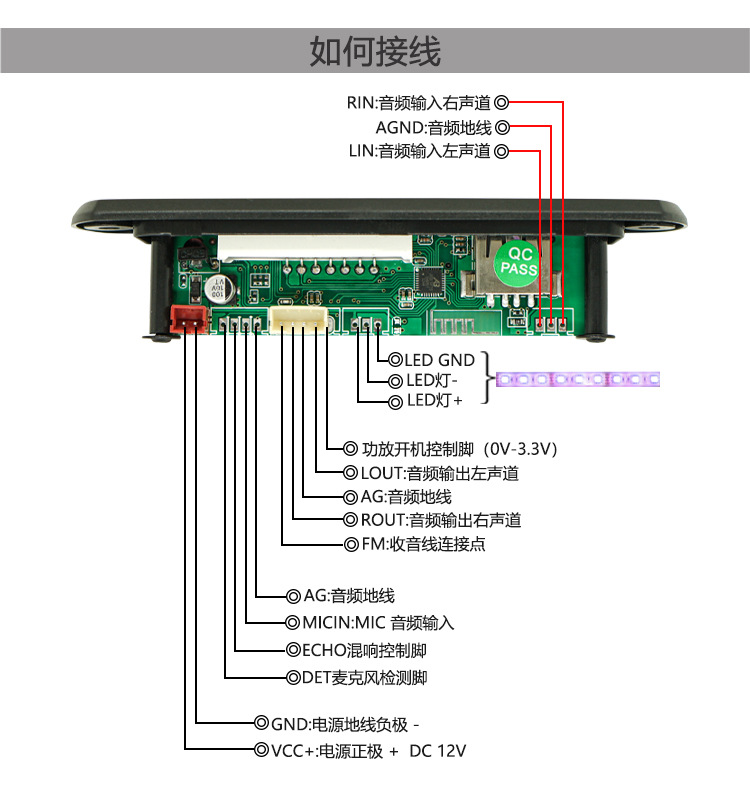 如何接线

RIN:音频输入右声道

AGND:音频地线

LIN:音频输入左声道

QC PASS

LED GND

LED灯-

LED灯+

功放开机控制脚（0V-3.3V)

LOUT:音频输出左声道

AG:音频地线

ROUT:音频输出右声道

FM:收音线连接点

AG:音频地线

MICIN:MIC 音频输入

ECHO混响控制脚

DET麦克风检测脚

GND:电源地线负极 -

VCC+:电源正极 + DC 12V