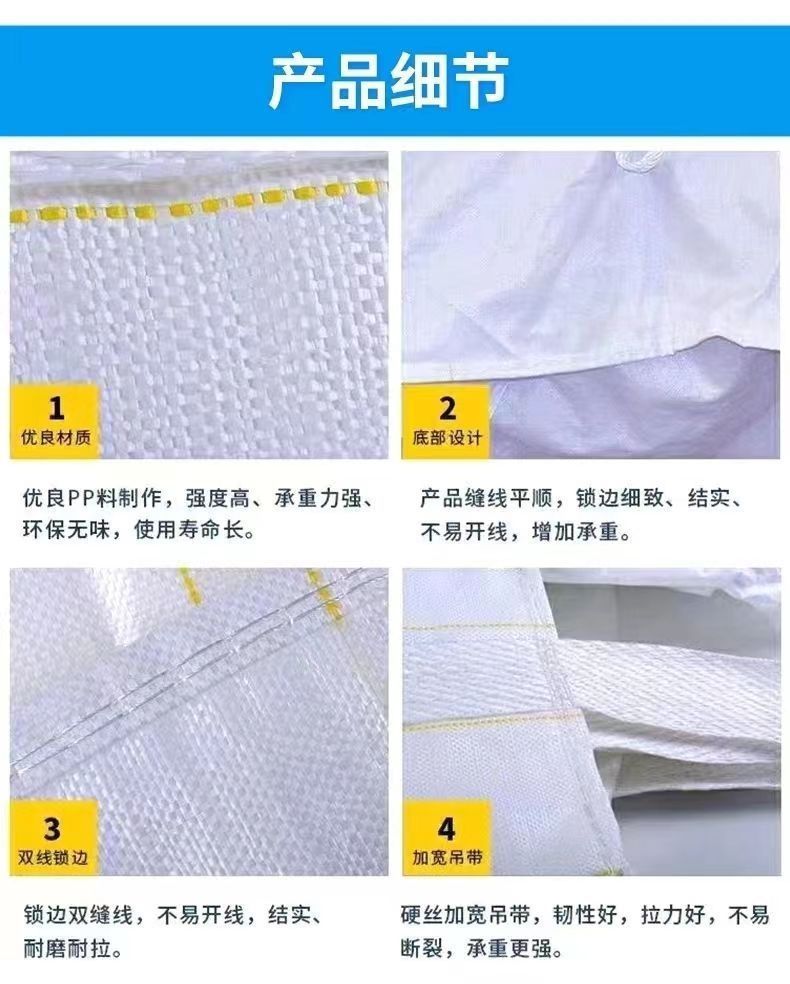 产品细节

1
优良材质

优良PP料制作，强度高、承重力强、环保无味，使用寿命长。

2
底部设计

产品缝线平顺，锁边细致、结实、不易开线，增加承重。

3
双线锁边

锁边双缝线，不易开线，结实、耐磨耐拉。

4
加宽吊带

硬丝加宽吊带，韧性好，拉力好，不易断裂，承重更强。