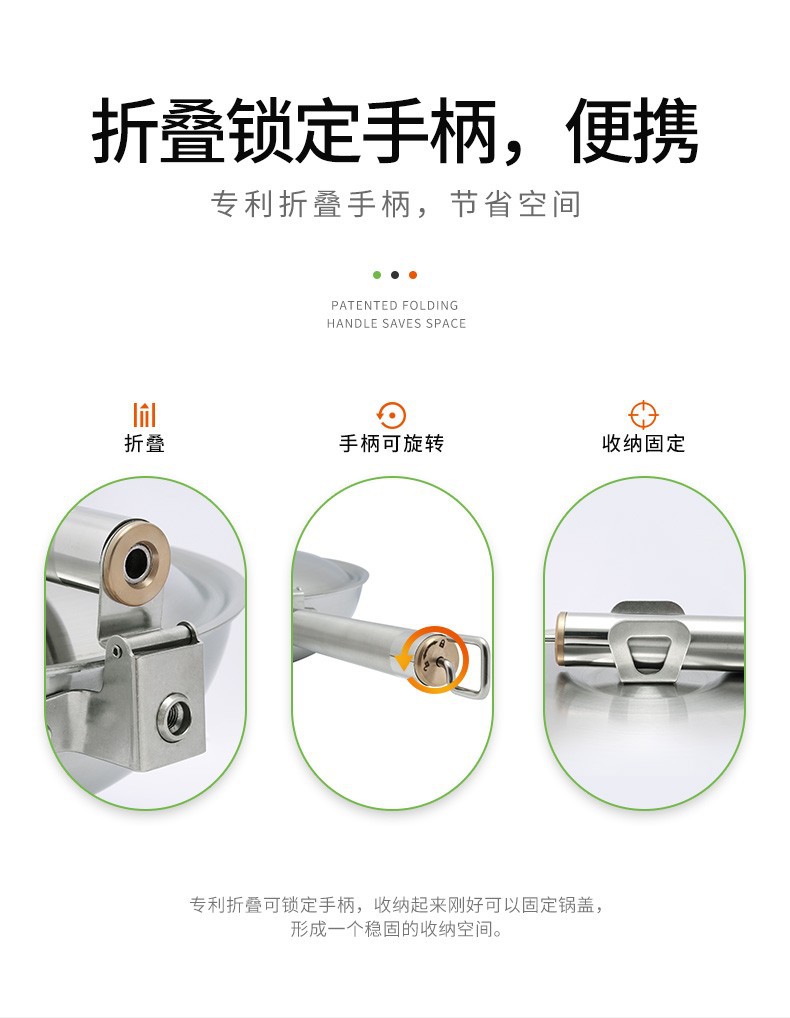 折叠锁定手柄，便携

专利折叠手柄，节省空间

PATENTED FOLDING HANDLE SAVES SPACE

折叠

手柄可旋转

收纳固定

专利折叠可锁定手柄，收纳起来刚好可以固定锅盖，形成一个稳固的收纳空间。