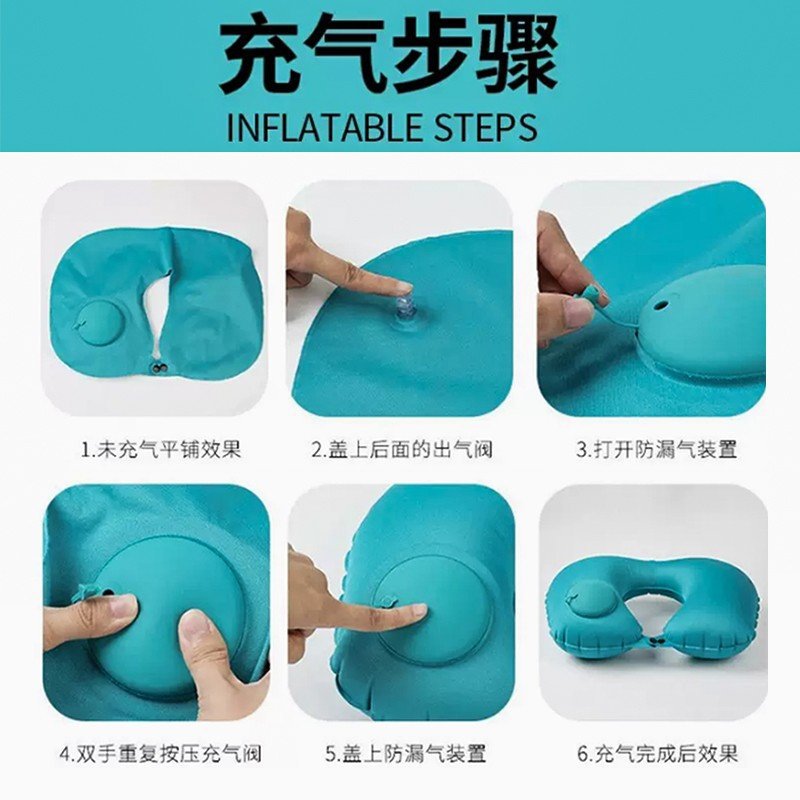 充气步骤
INFLATABLE STEPS

1.未充气平铺效果

2.盖上后面的出气阀

3.打开防漏气装置

4.双手重复按压充气阀

5.盖上防漏气装置

6.充气完成后效果