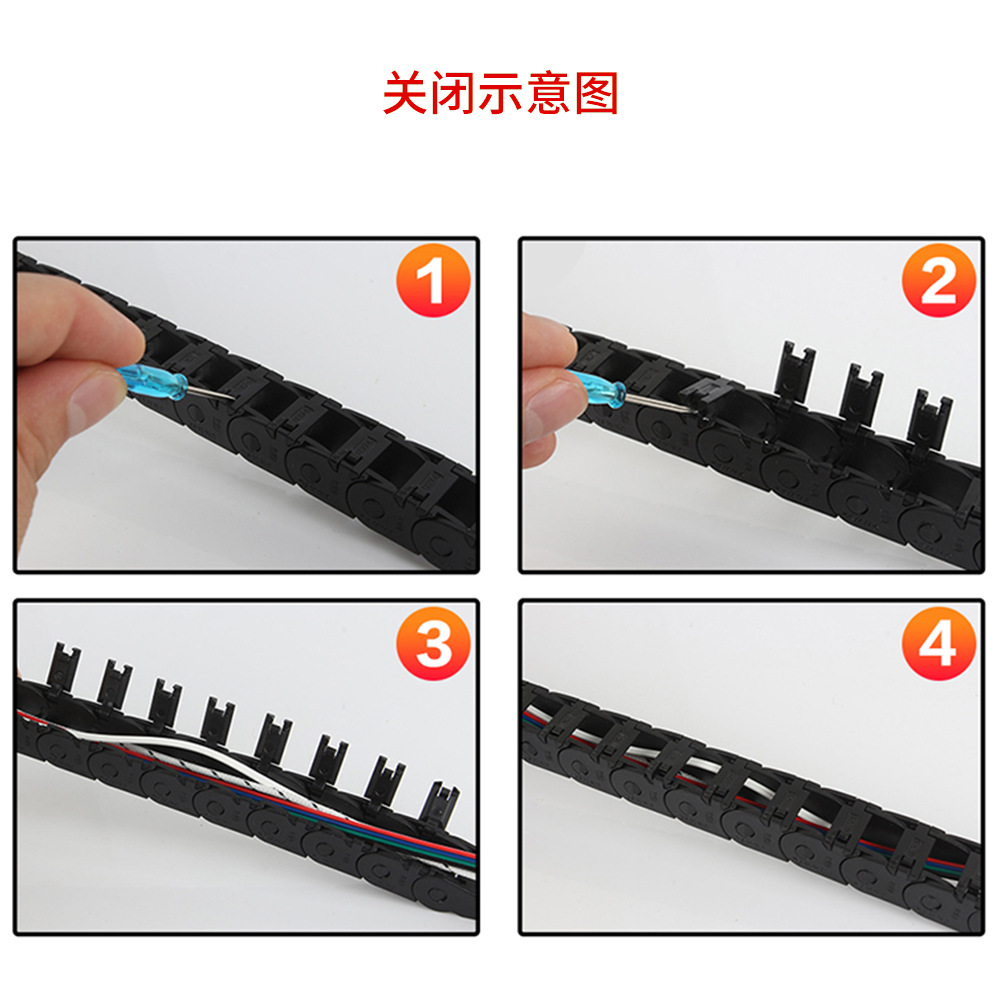 关闭示意图

1

2

3

4