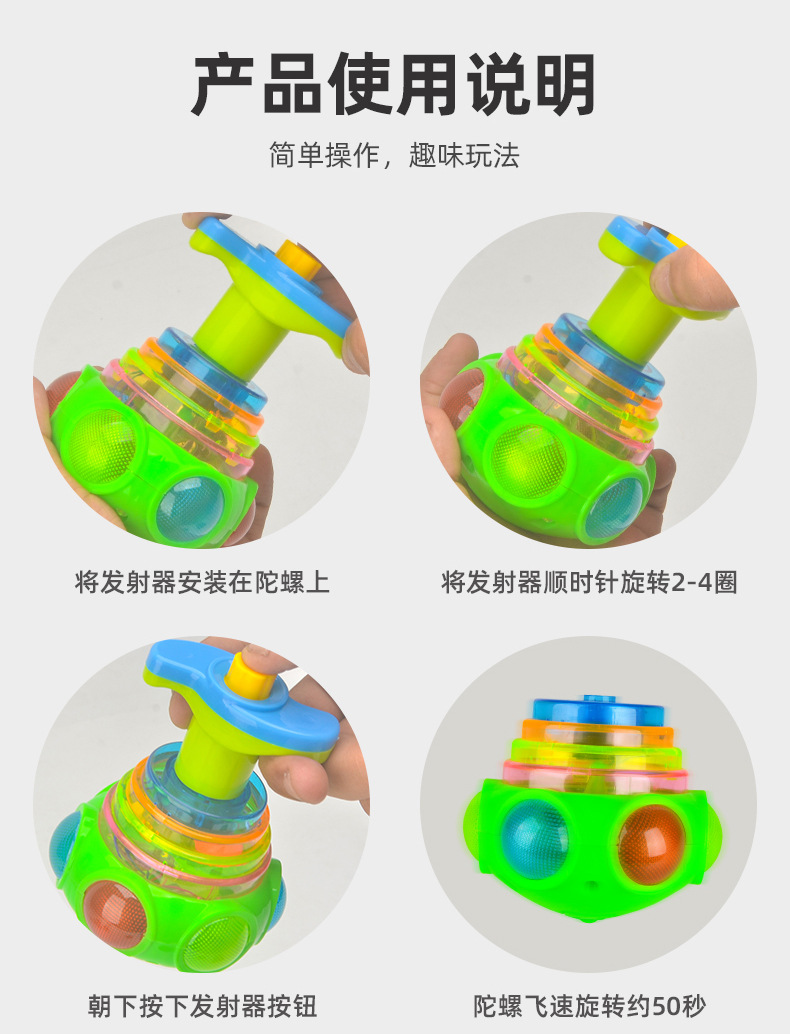 产品使用说明

简单操作，趣味玩法

将发射器安装在陀螺上

将发射器顺时针旋转2-4圈

朝下按下发射器按钮

陀螺飞速旋转约50秒