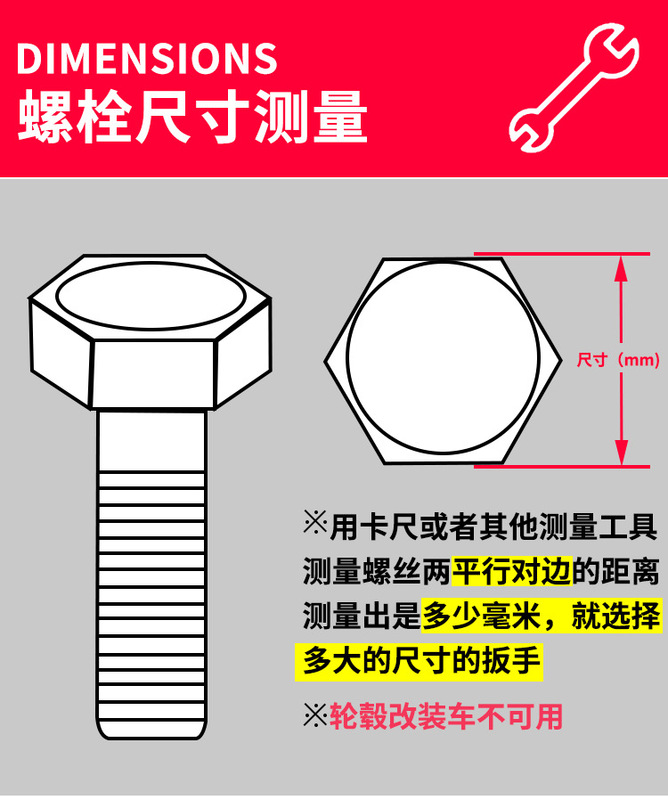 DIMENSIONS
螺栓尺寸测量

尺寸（mm）

※用卡尺或者其他测量工具测量螺丝两平行对边的距离测量出是多少毫米，就选择多大的尺寸的扳手

※轮毂改装车不可用