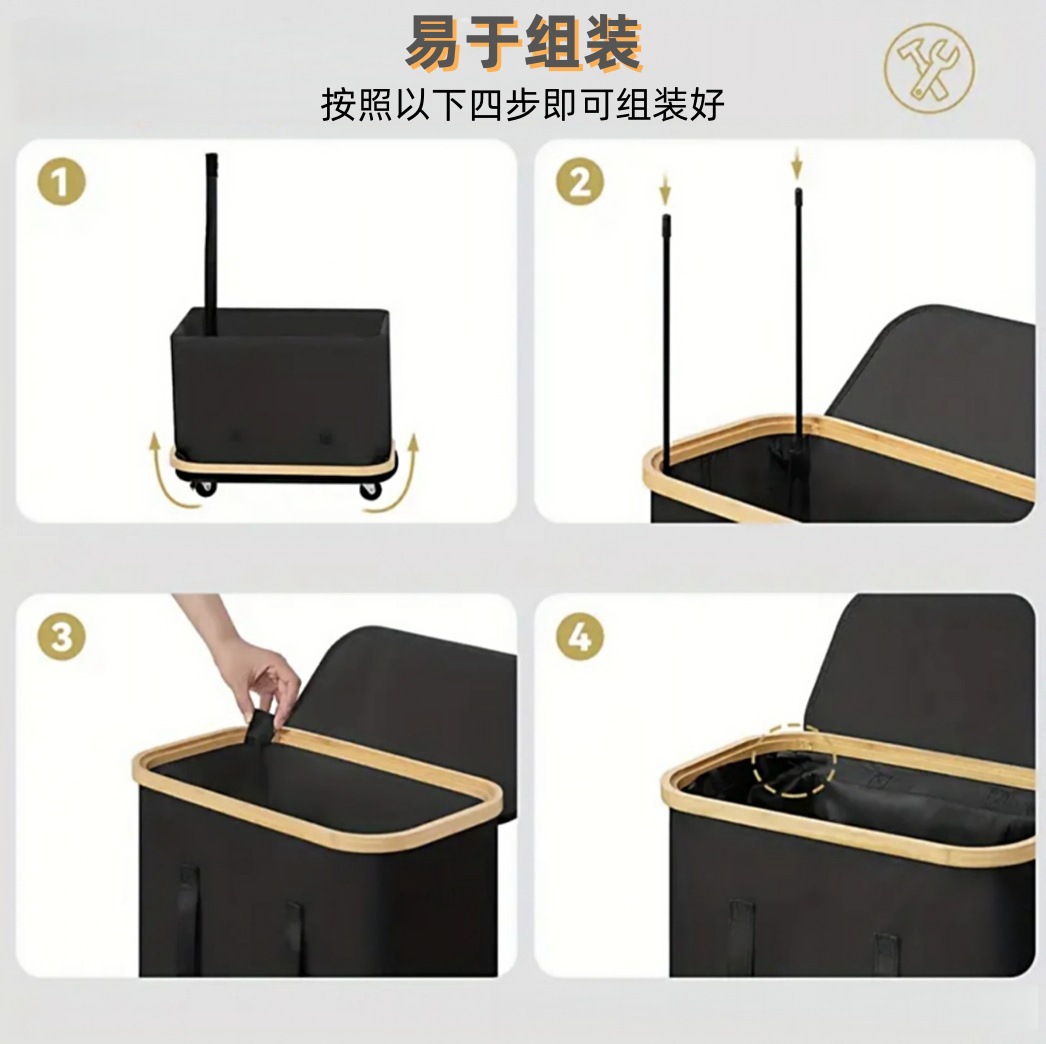 易于组装
按照以下四步即可组装好

1

2

3

4