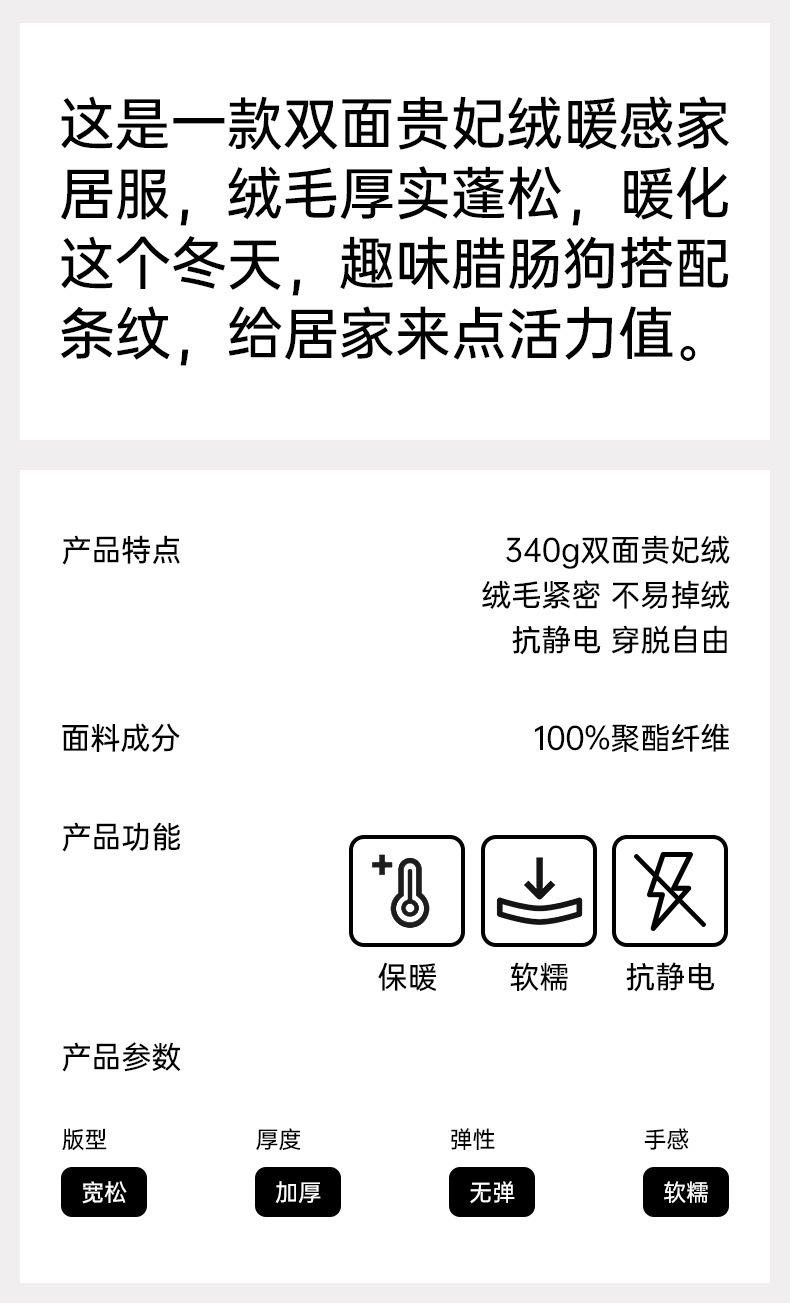 这是一款双面贵妃绒暖感家居服，绒毛厚实蓬松，暖化这个冬天，趣味腊肠狗搭配条纹，给居家来点活力值。

产品特点

340g双面贵妃绒
绒毛紧密 不易掉绒
抗静电 穿脱自由

面料成分

100%聚酯纤维

产品功能

保暖 软糯 抗静电

产品参数

版型
宽松

厚度
加厚

弹性
无弹

手感
软糯