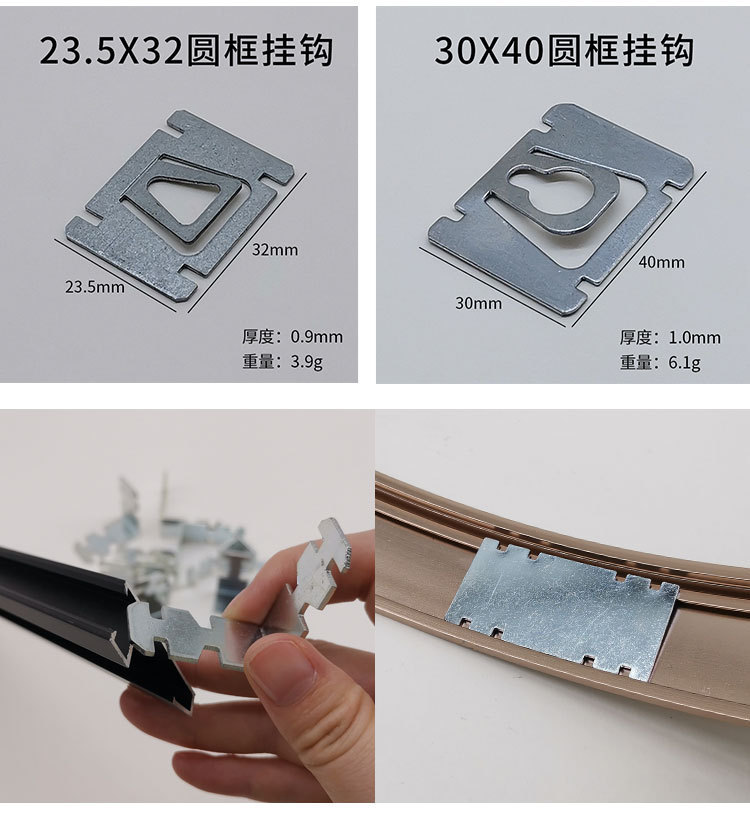 23.5X32圆框挂钩

32mm

23.5mm

厚度：0.9mm
重量：3.9g

30X40圆框挂钩

40mm

30mm

厚度：1.0mm
重量：6.1g