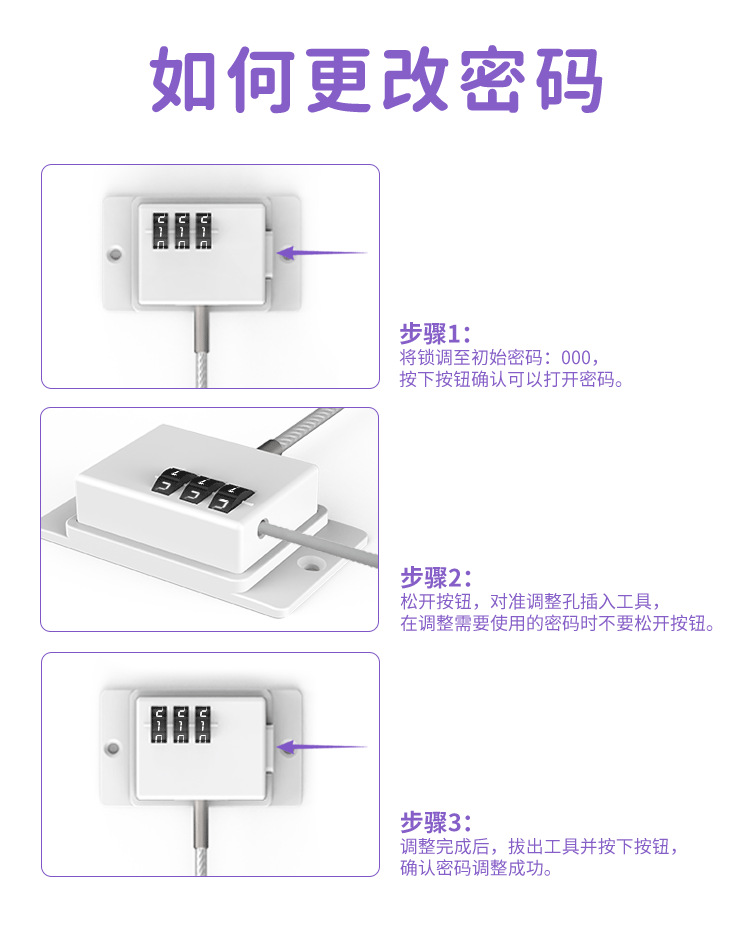 如何更改密码

步骤1：
将锁调至初始密码：000，
按下按钮确认可以打开密码。

步骤2：
松开按钮，对准调整孔插入工具，
在调整需要使用的密码时不要松开按钮。

步骤3：
调整完成后，拔出工具并按下按钮，
确认密码调整成功。