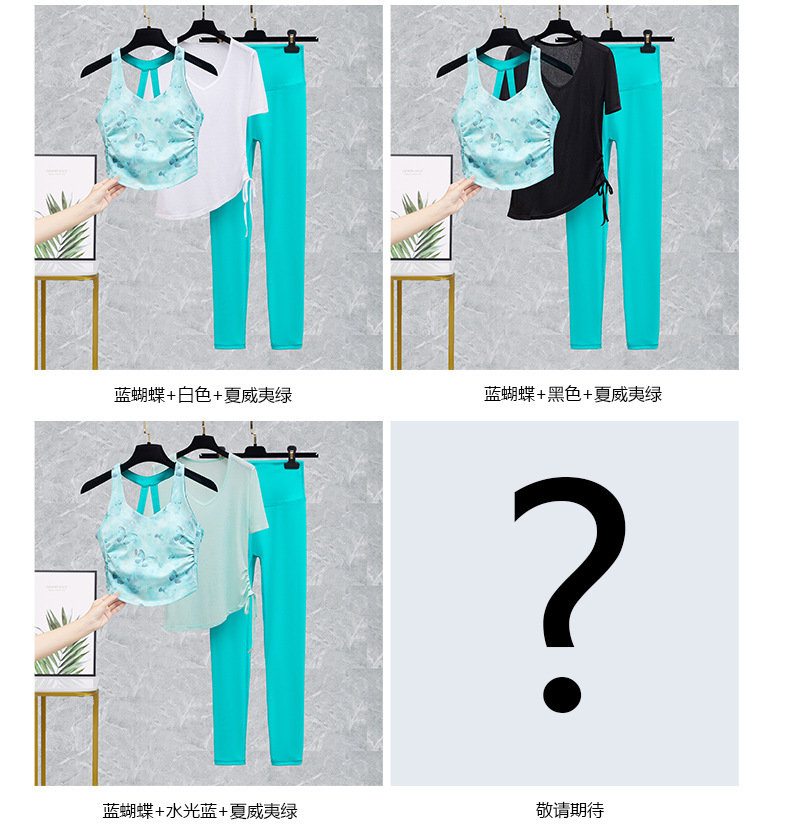 蓝蝴蝶+白色+夏威夷绿

蓝蝴蝶+黑色+夏威夷绿

蓝蝴蝶+水光蓝+夏威夷绿

?

敬请期待