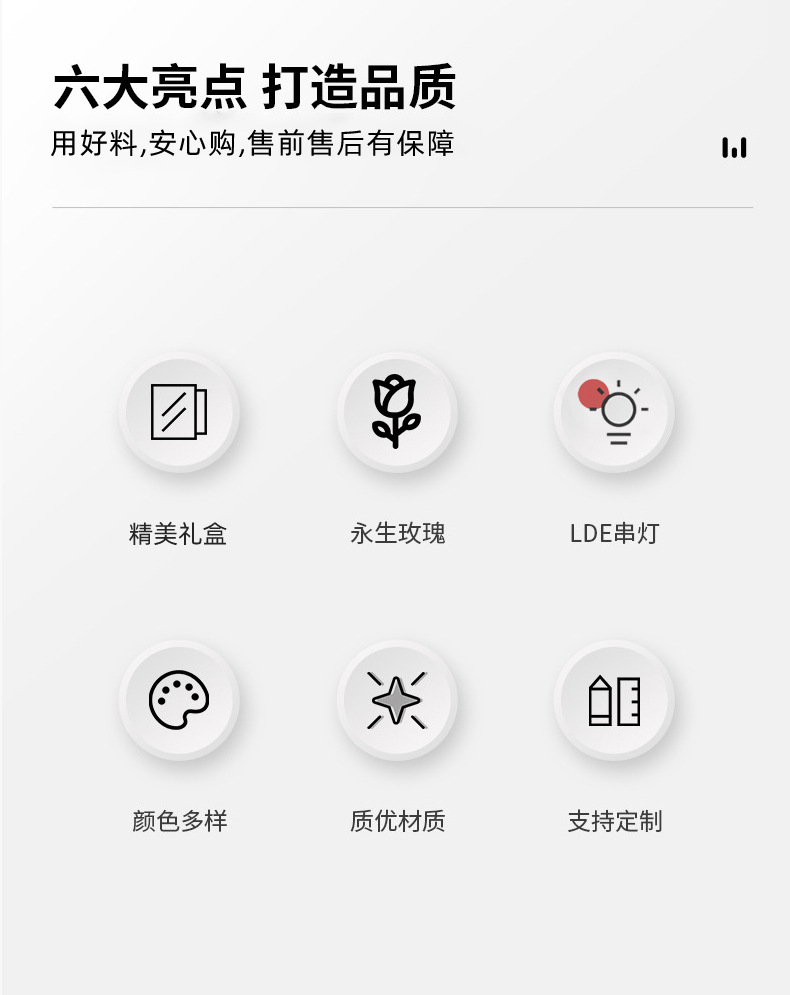 六大亮点 打造品质

用好料,安心购,售前售后有保障

精美礼盒

永生玫瑰

LDE串灯

颜色多样

质优材质

支持定制