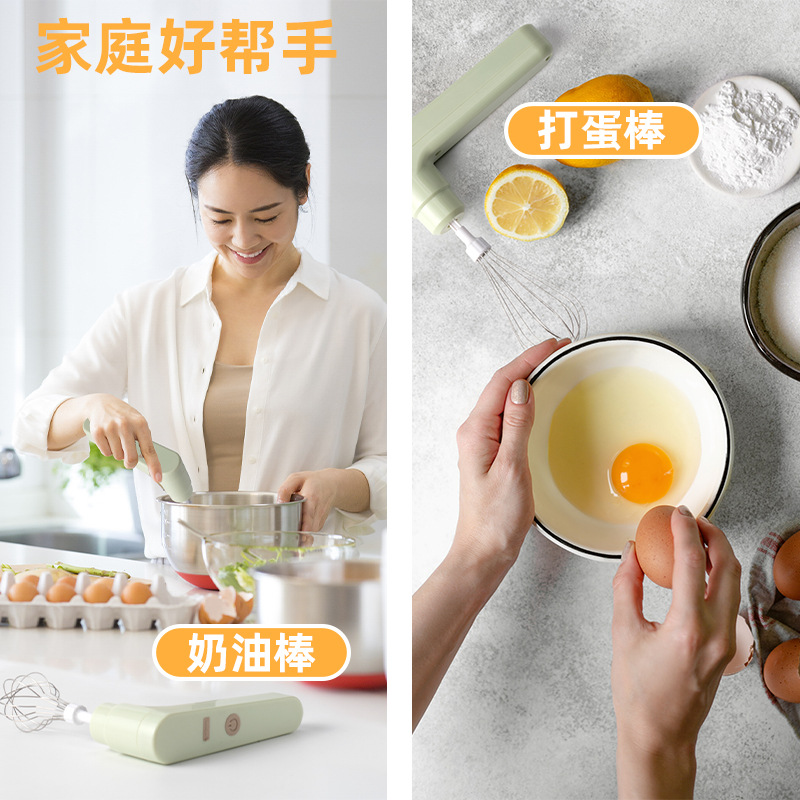 家庭好帮手

奶油棒

打蛋棒