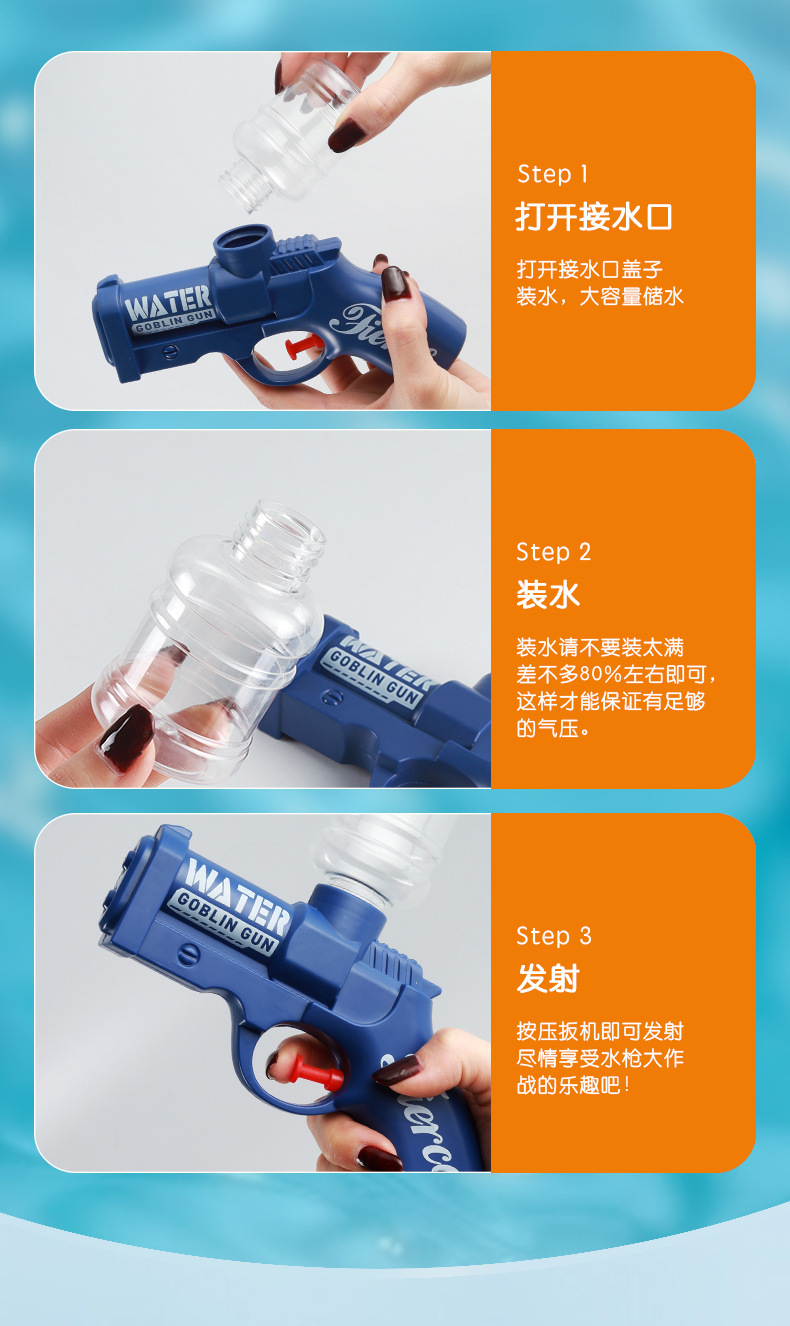 WATER
GOBLIN GUN

Step 1
打开接水口

打开接水口盖子
装水，大容量储水

WATER
GOBLIN GUN

Step 2
装水

装水请不要装太满
差不多80%左右即可，
这样才能保证有足够
的气压。

WATER
GOBLIN GUN

Step 3
发射

按压扳机即可发射
尽情享受水枪大作
战的乐趣吧！