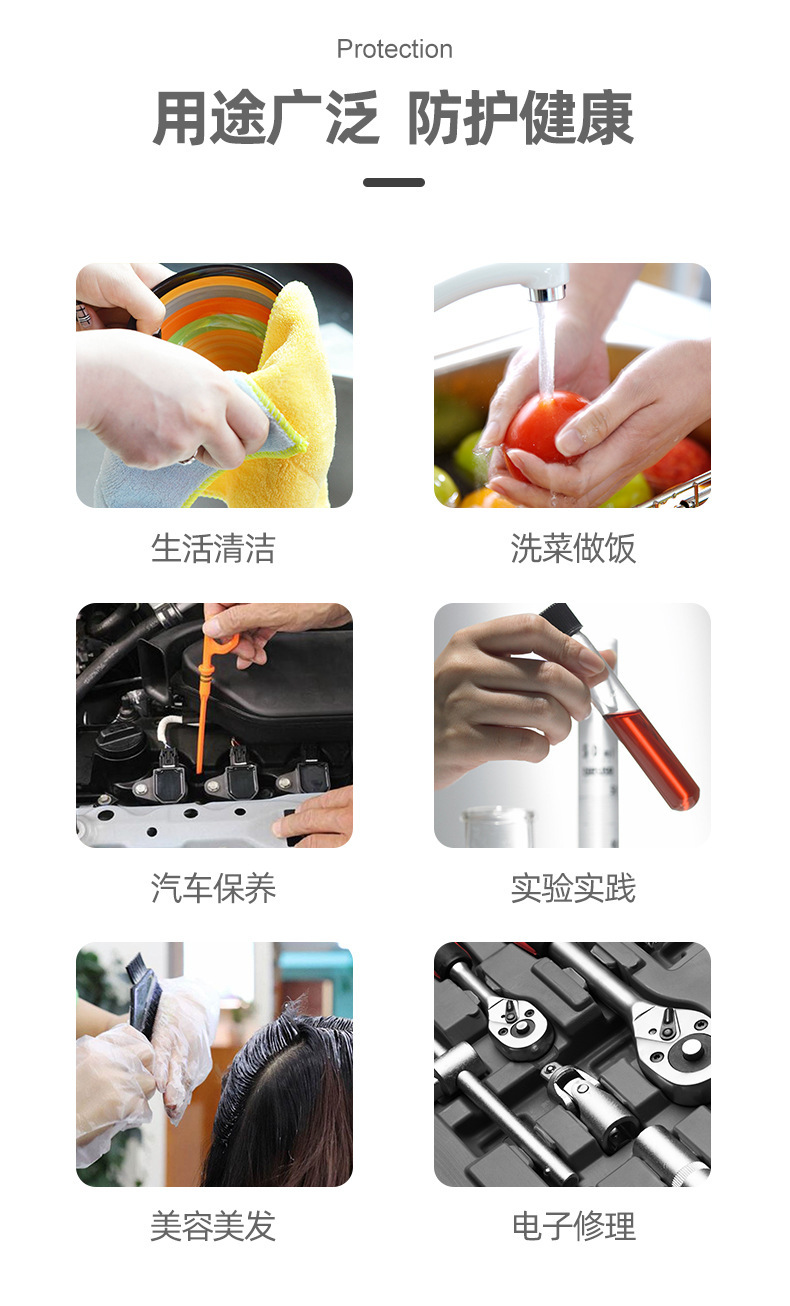 Protection

用途广泛 防护健康

生活清洁

洗菜做饭

汽车保养

实验实践

美容美发

电子修理