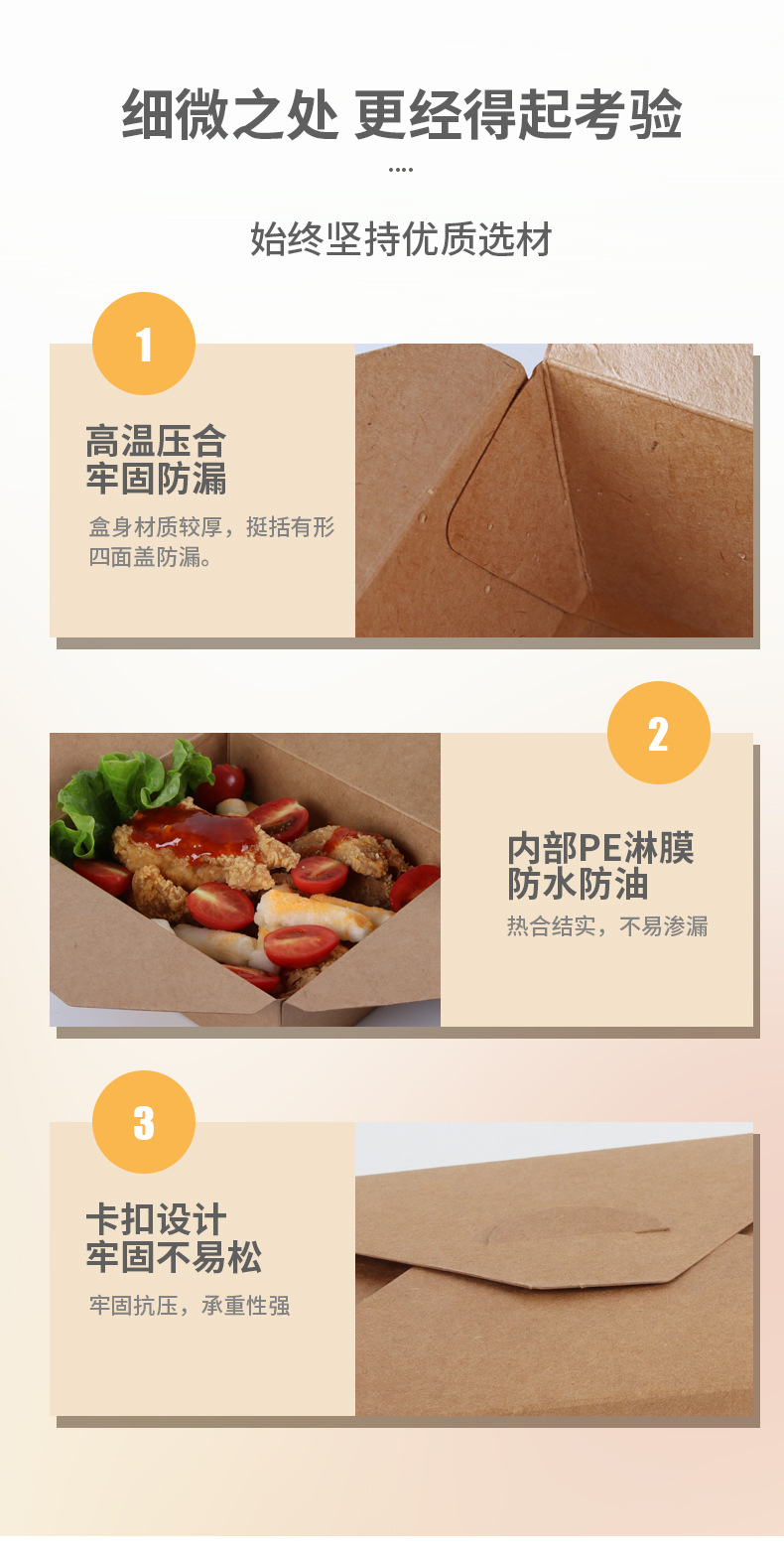 细微之处 更经得起考验

....

始终坚持优质选材

1

高温压合
牢固防漏

盒身材质较厚，挺括有形
四面盖防漏。

2

内部PE淋膜
防水防油

热合结实，不易渗漏

3

卡扣设计
牢固不易松

牢固抗压，承重性强