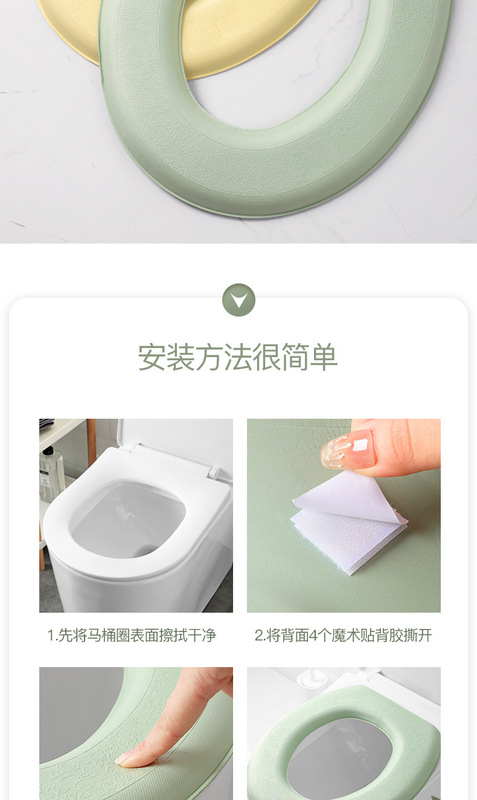 安装方法很简单

1.先将马桶圈表面擦拭干净

2.将背面4个魔术贴背胶撕开