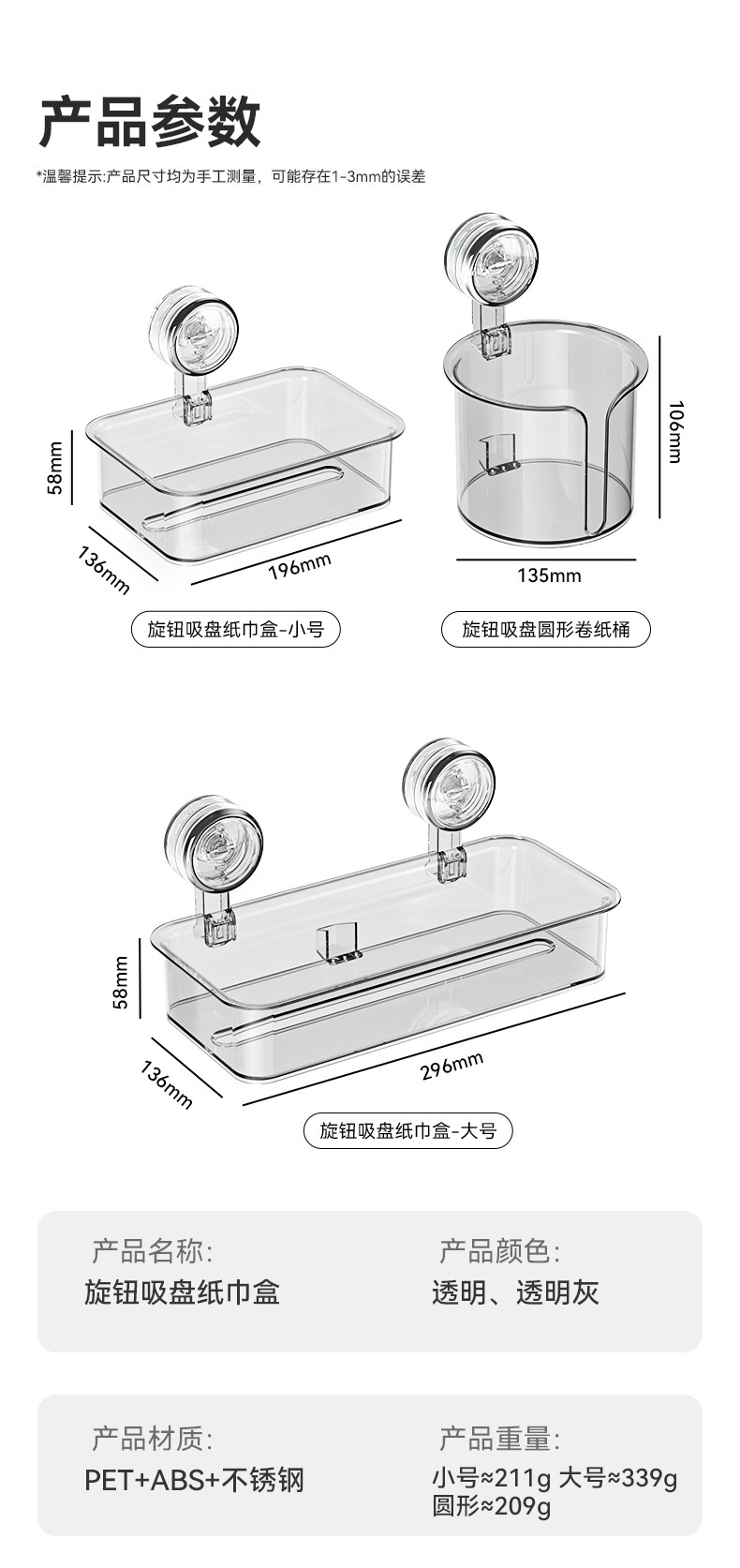 产品参数

*温馨提示:产品尺寸均为手工测量，可能存在1-3mm的误差

58mm
136mm
196mm
旋钮吸盘纸巾盒-小号

106mm
135mm
旋钮吸盘圆形卷纸桶

58mm
136mm
296mm
旋钮吸盘纸巾盒-大号

产品名称:
旋钮吸盘纸巾盒

产品颜色:
透明、透明灰

产品材质:
PET+ABS+不锈钢

产品重量:
小号≈211g 大号≈339g
圆形≈209g