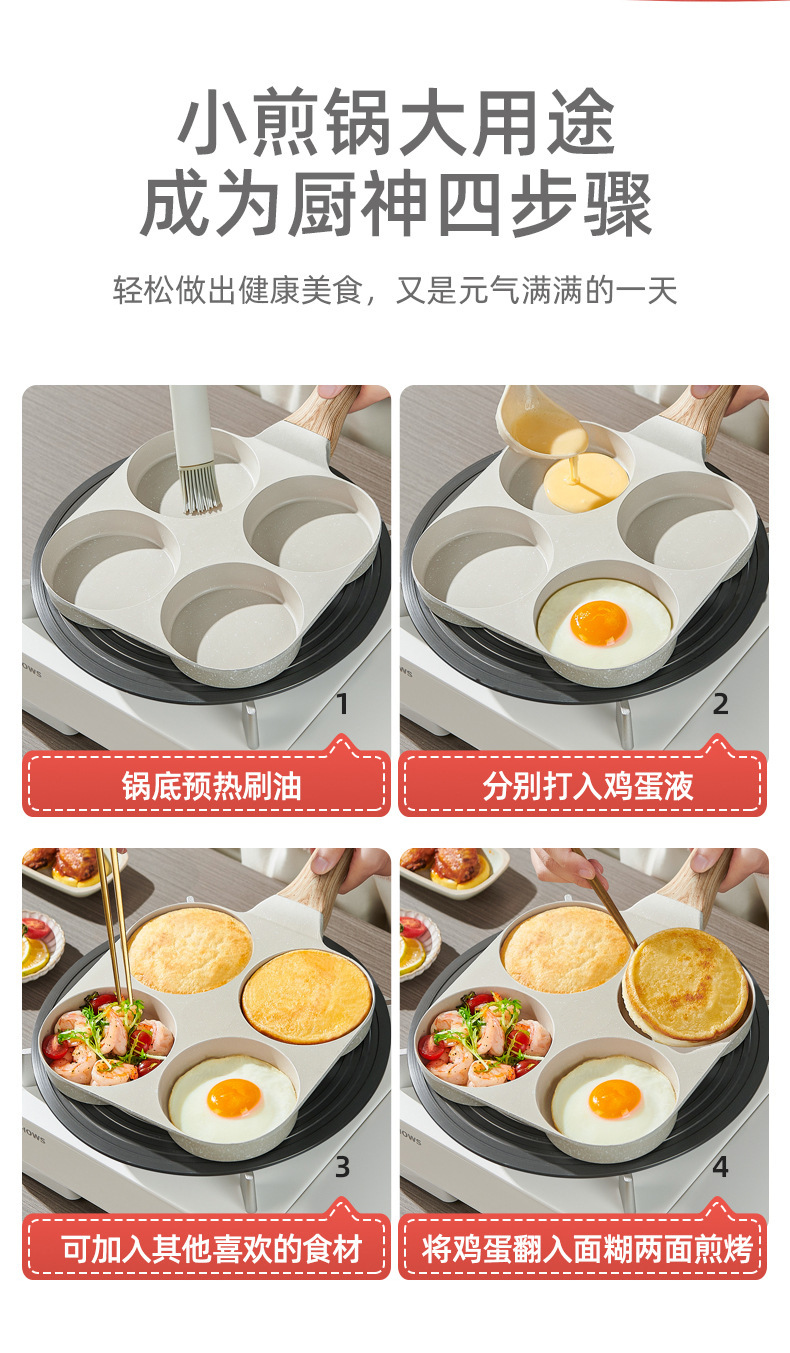 小煎锅大用途
成为厨神四步骤

轻松做出健康美食，又是元气满满的一天

1
锅底预热刷油

2
分别打入鸡蛋液

3
可加入其他喜欢的食材

4
将鸡蛋翻入面糊两面煎烤