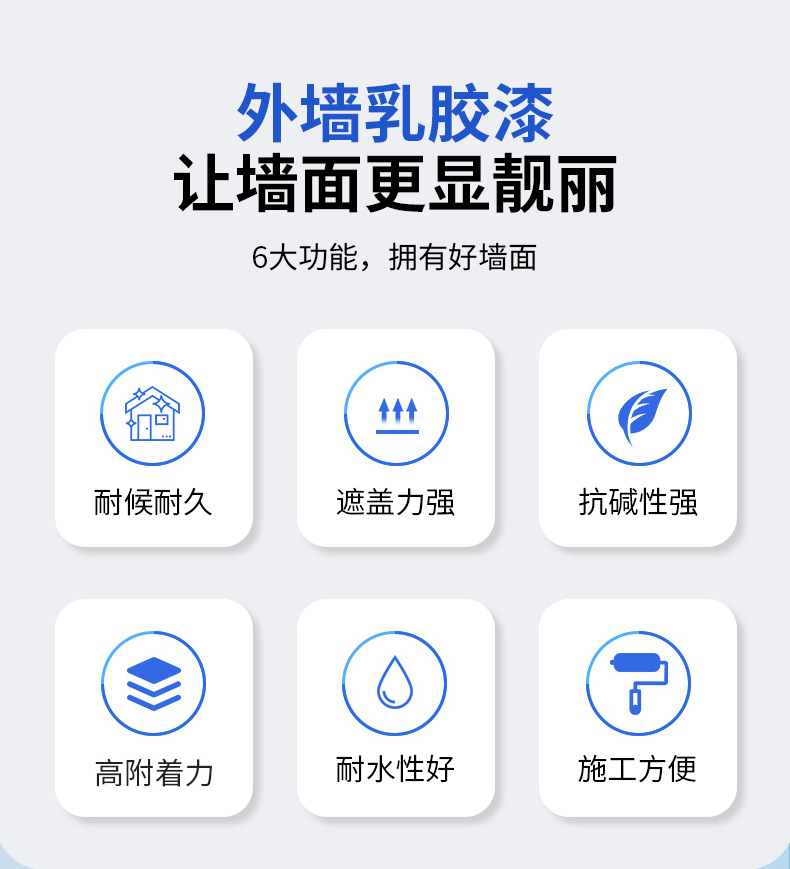 外墙乳胶漆
让墙面更显靓丽

6大功能，拥有好墙面

耐候耐久

遮盖力强

抗碱性强

高附着力

耐水性好

施工方便