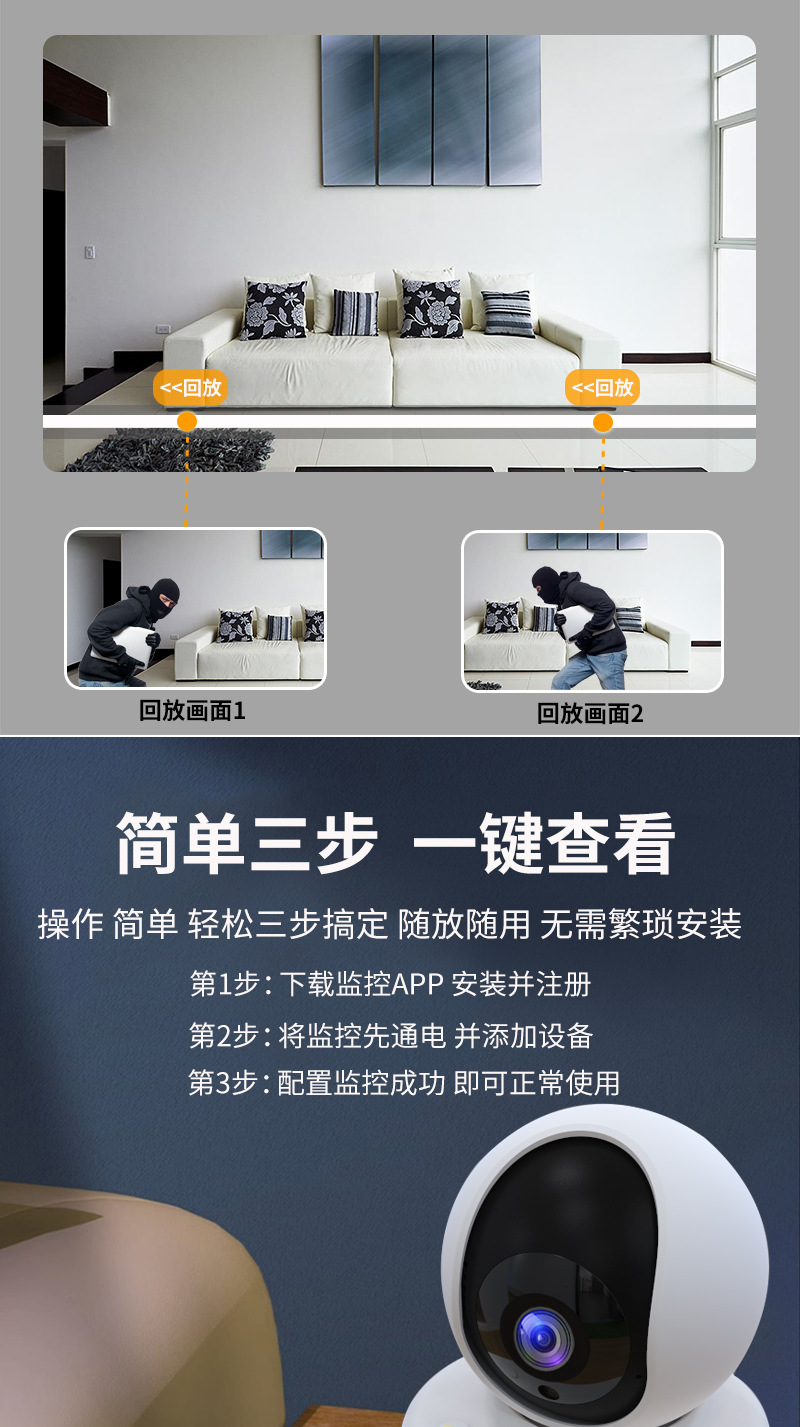 <<回放

<<回放

回放画面1

回放画面2

简单三步 一键查看

操作 简单 轻松三步搞定 随放随用 无需繁琐安装

第1步：下载监控APP 安装并注册

第2步：将监控先通电 并添加设备

第3步：配置监控成功 即可正常使用