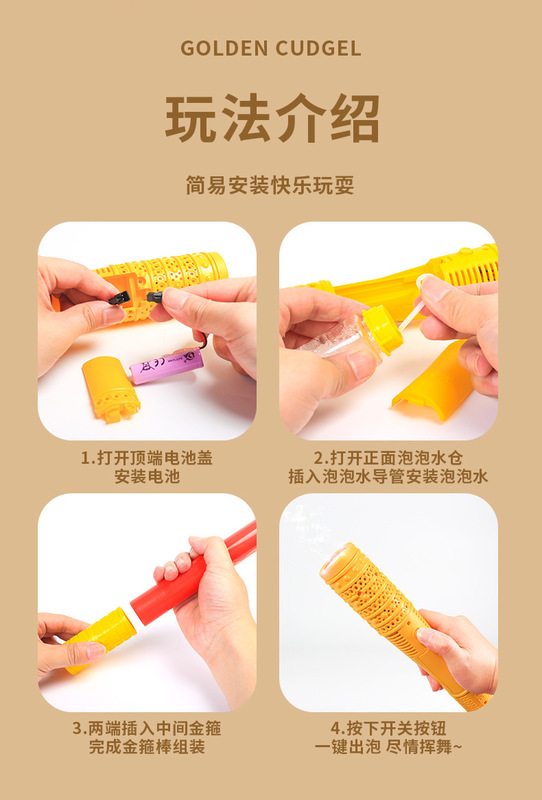 GOLDEN CUDGEL

玩法介绍

简易安装快乐玩耍

1.打开顶端电池盖
安装电池

2.打开正面泡泡水仓
插入泡泡水导管安装泡泡水

3.两端插入中间金箍
完成金箍棒组装

4.按下开关按钮
一键出泡 尽情挥舞~