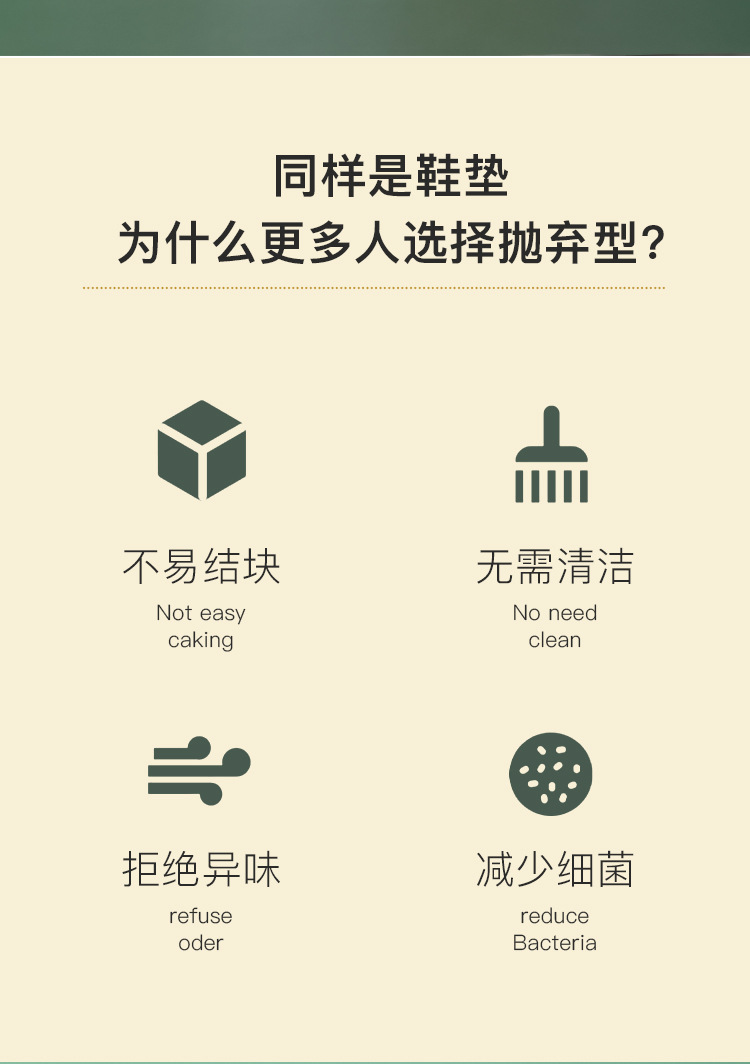 同样是鞋垫
为什么更多人选择抛弃型?

不易结块
Not easy
caking

无需清洁
No need
clean

拒绝异味
refuse
oder

减少细菌
reduce
Bacteria